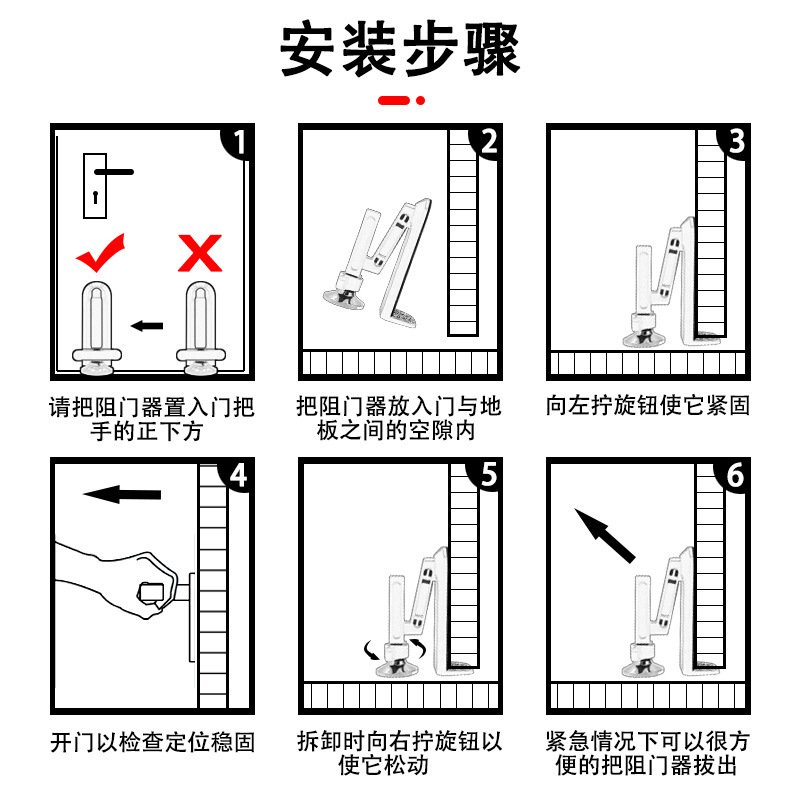 安装步骤

1

请把阻门器置入门把手的正下方

2

把阻门器放入门与地板之间的空隙内

3

向左拧旋钮使它紧固

4

开门以检查定位稳固

5

拆卸时向右拧旋钮以使它松动

6

紧急情况下可以很方便的把阻门器拔出