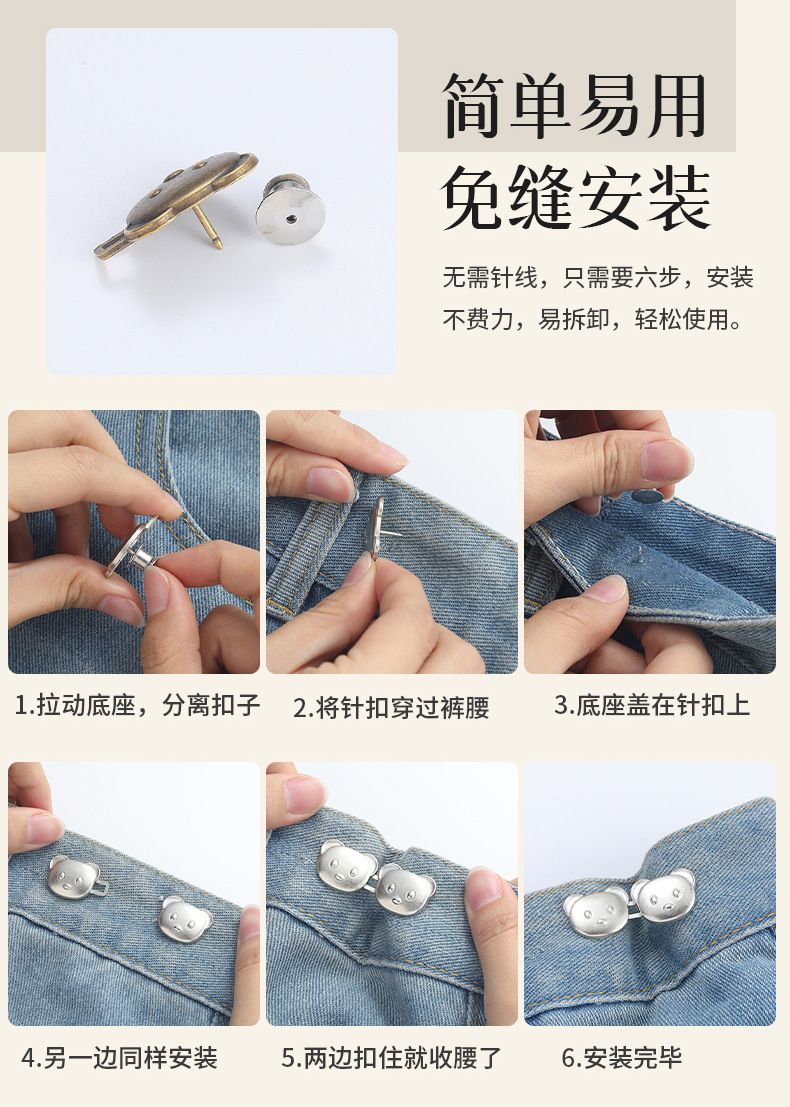 简单易用
免缝安装

无需针线，只需要六步，安装不费力，易拆卸，轻松使用。

1.拉动底座，分离扣子

2.将针扣穿过裤腰

3.底座盖在针扣上

4.另一边同样安装

5.两边扣住就收腰了

6.安装完毕