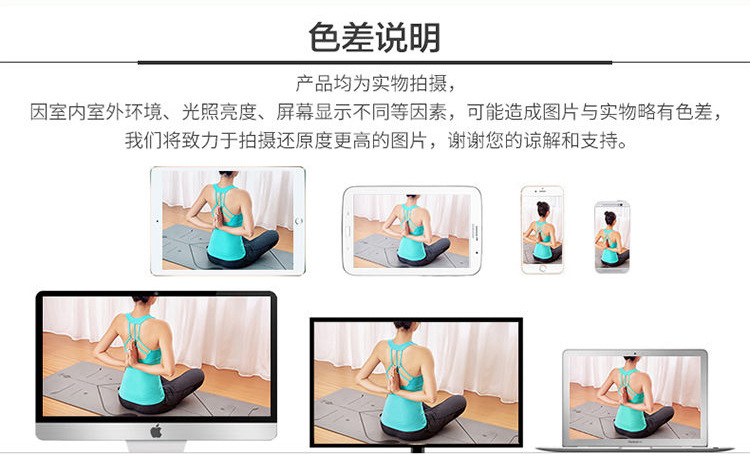 色差说明

产品均为实物拍摄，
因室内室外环境、光照亮度、屏幕显示不同等因素，可能造成图片与实物略有色差，
我们将致力于拍摄还原度更高的图片，谢谢您的谅解和支持。