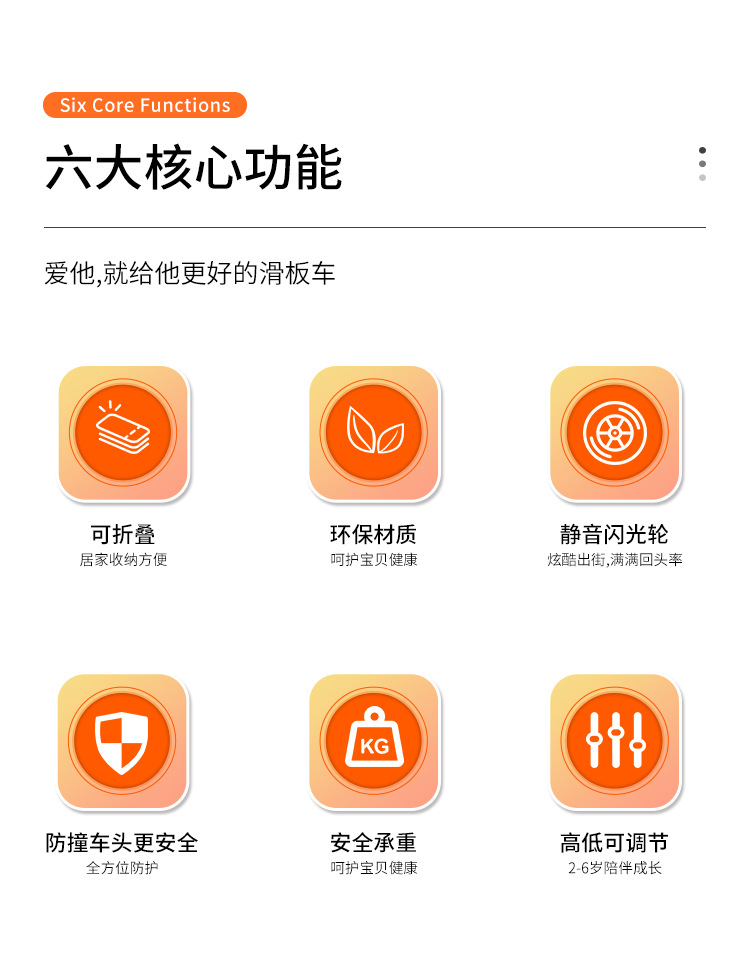 Six Core Functions

六大核心功能

爱他,就给他更好的滑板车

可折叠
居家收纳方便

环保材质
呵护宝贝健康

静音闪光轮
炫酷出街,满满回头率

防撞车头更安全
全方位防护

KG

安全承重
呵护宝贝健康

高低可调节
2-6岁陪伴成长