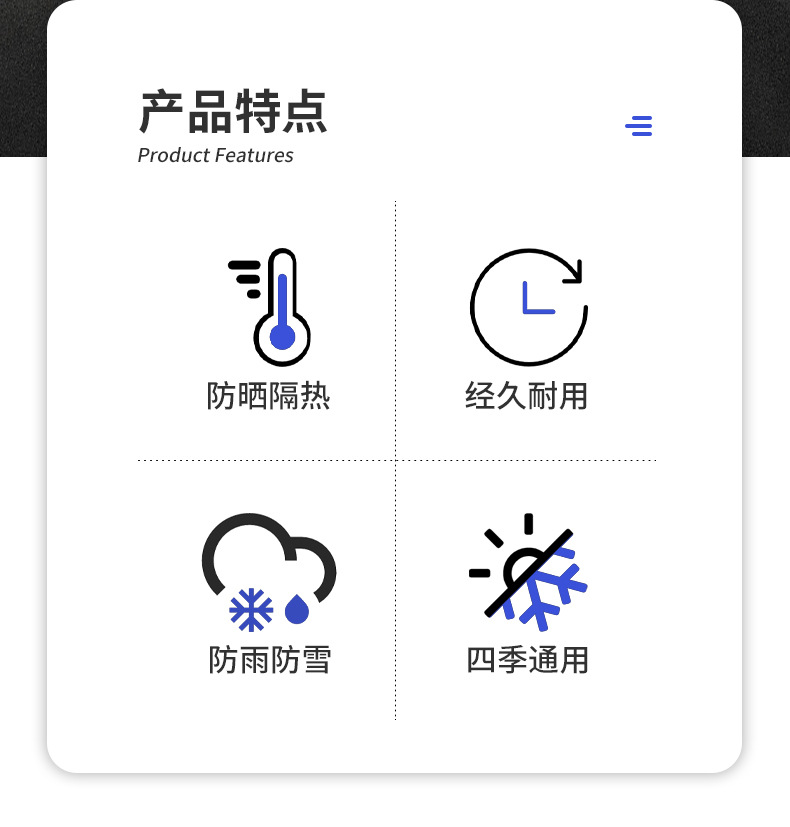 产品特点
Product Features

防晒隔热

经久耐用

防雨防雪

四季通用