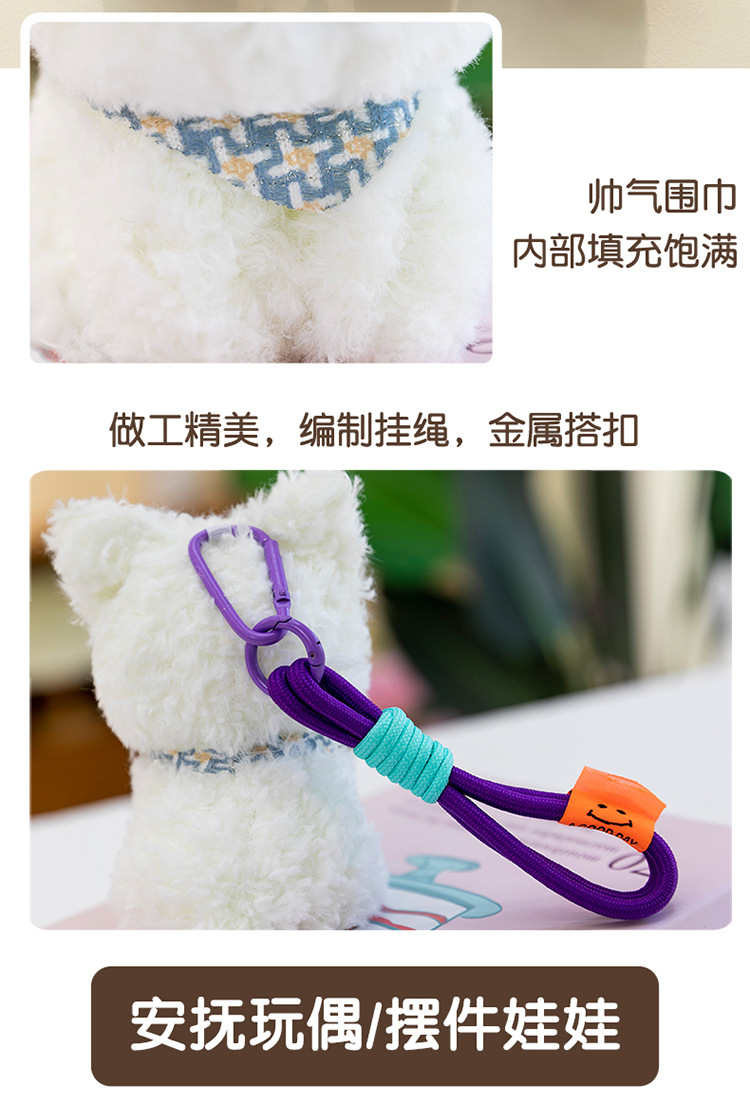 帅气围巾
内部填充饱满

做工精美，编制挂绳，金属搭扣

A GOOD DAY

安抚玩偶/摆件娃娃