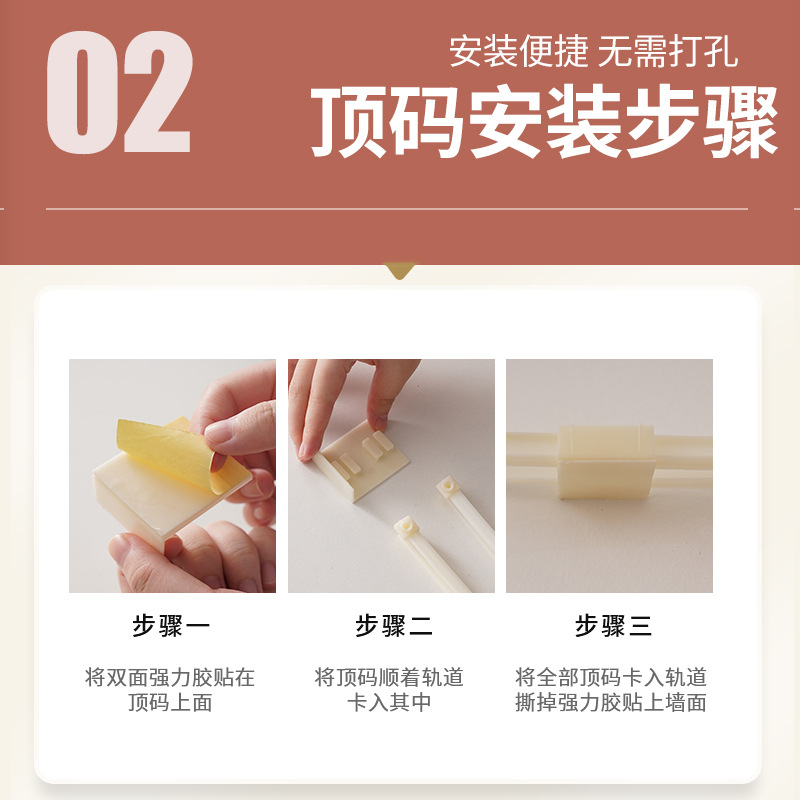 02

安装便捷 无需打孔

顶码安装步骤

步骤一

将双面强力胶贴在顶码上面

步骤二

将顶码顺着轨道卡入其中

步骤三

将全部顶码卡入轨道撕掉强力胶贴上墙面