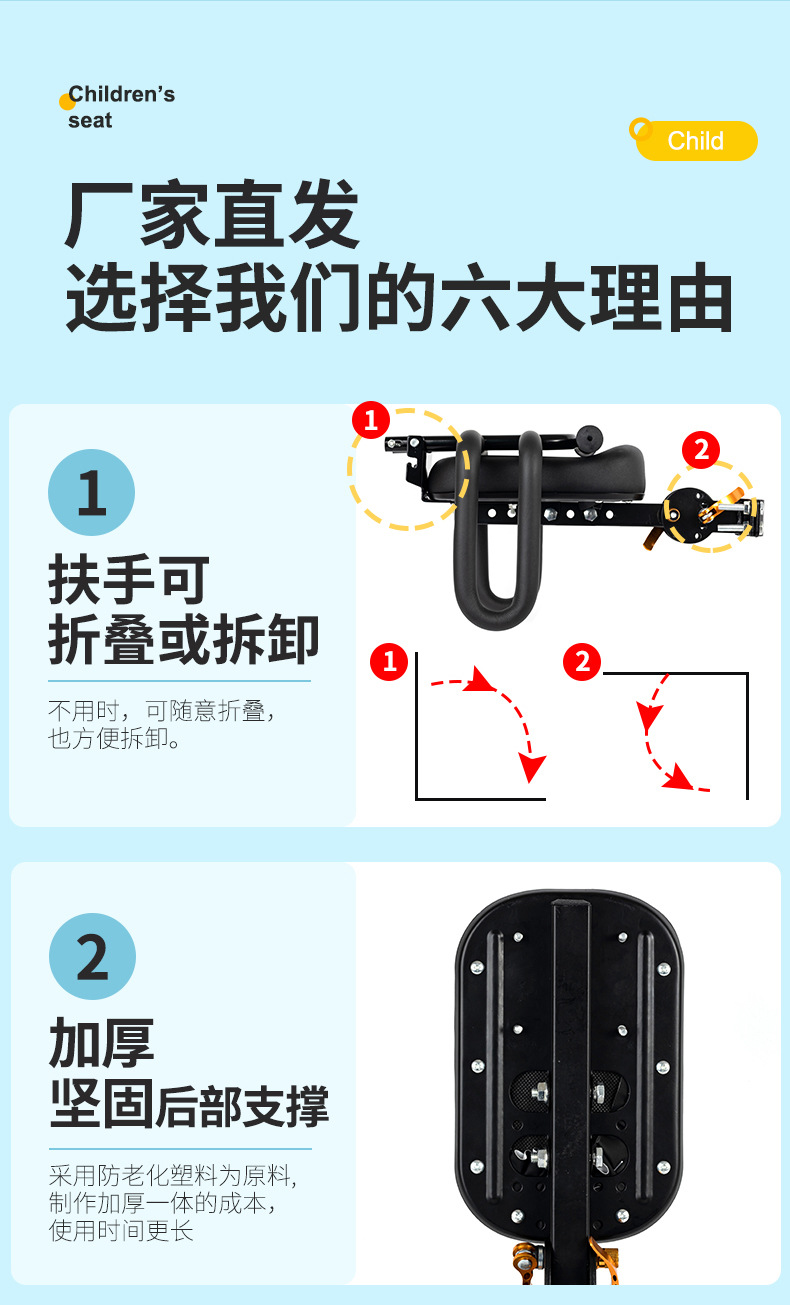 Children's seat

Child

厂家直发
选择我们的六大理由

1

扶手可
折叠或拆卸

不用时，可随意折叠，
也方便拆卸。

1

2

1

2

2

加厚
坚固后部支撑

采用防老化塑料为原料，
制作加厚一体的成本，
使用时间更长