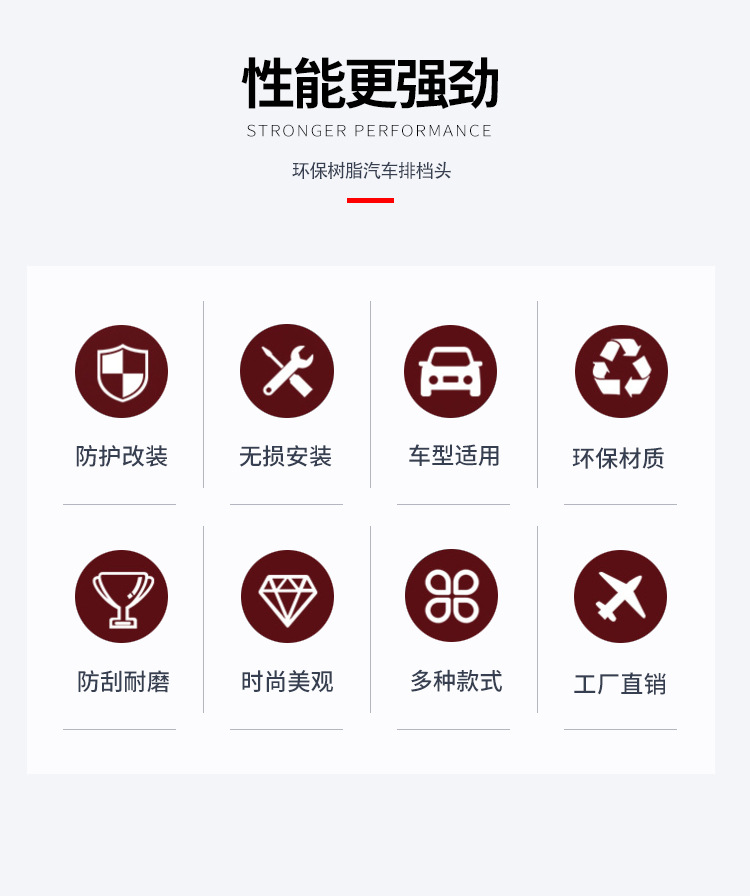 性能更强劲

STRONGER PERFORMANCE

环保树脂汽车排档头

防护改装

无损安装

车型适用

环保材质

防刮耐磨

时尚美观

多种款式

工厂直销