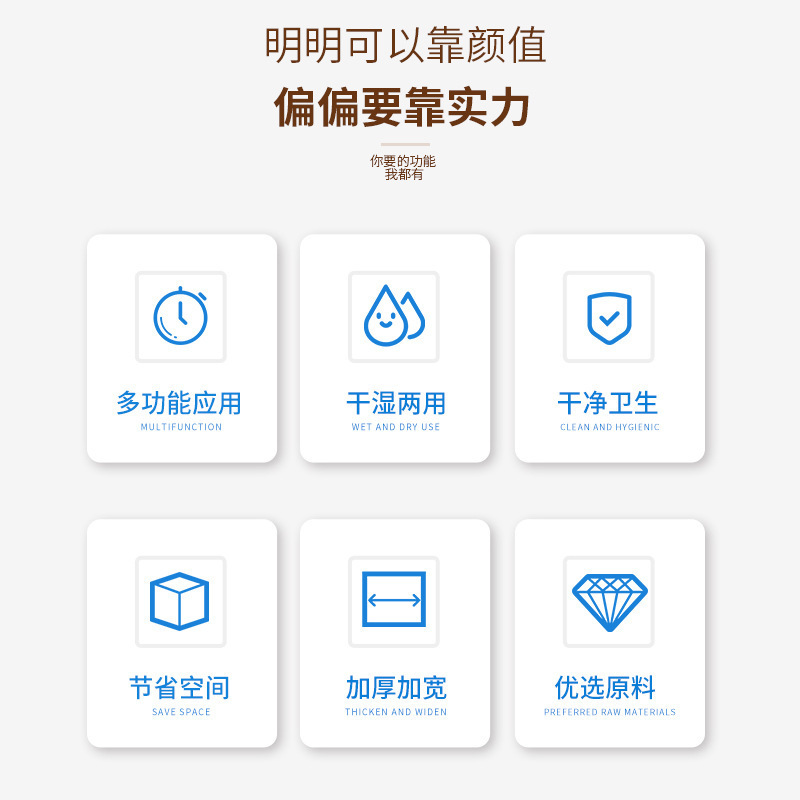 明明可以靠颜值

偏偏要靠实力

你要的功能
我都有

多功能应用
MULTIFUNCTION

干湿两用
WET AND DRY USE

干净卫生
CLEAN AND HYGIENIC

节省空间
SAVE SPACE

加厚加宽
THICKEN AND WIDEN

优选原料
PREFERRED RAW MATERIALS