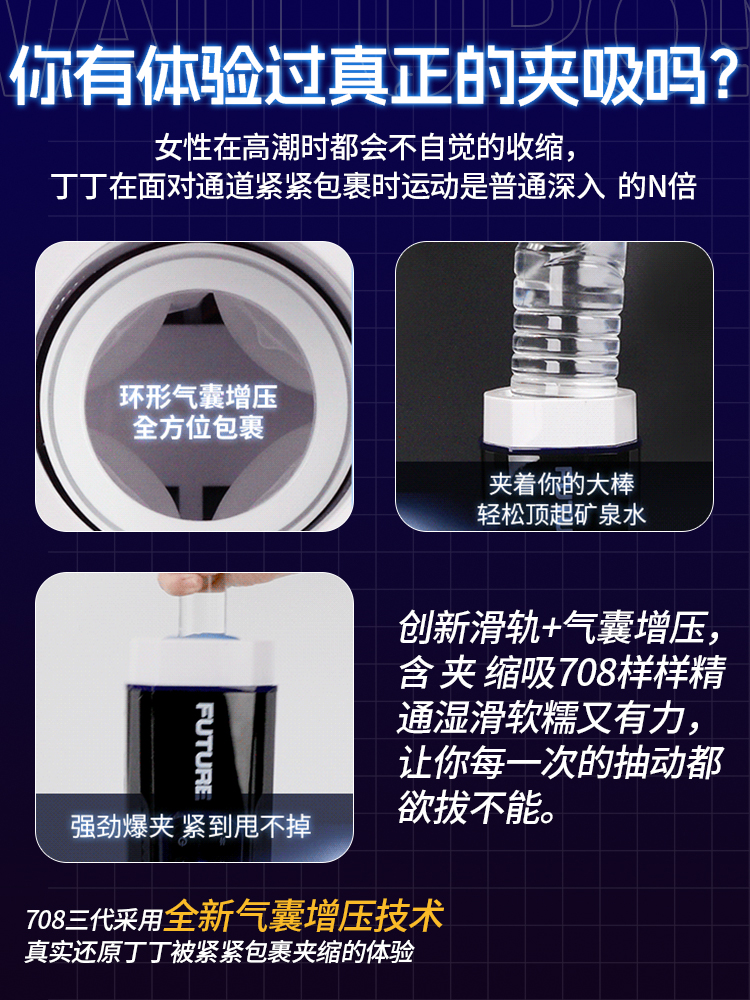 你有体验过真正的夹吸吗？

女性在高潮时都会不自觉的收缩，
丁丁在面对通道紧紧包裹时运动是普通深入 的N倍

环形气囊增压
全方位包裹

夹着你的大棒
轻松顶起矿泉水

FUTURE

强劲爆夹 紧到甩不掉

创新滑轨+气囊增压，含 夹 缩吸708样样精通湿滑软糯又有力，让你每一次的抽动都欲拔不能。

708三代采用全新气囊增压技术
真实还原丁丁被紧紧包裹夹缩的体验