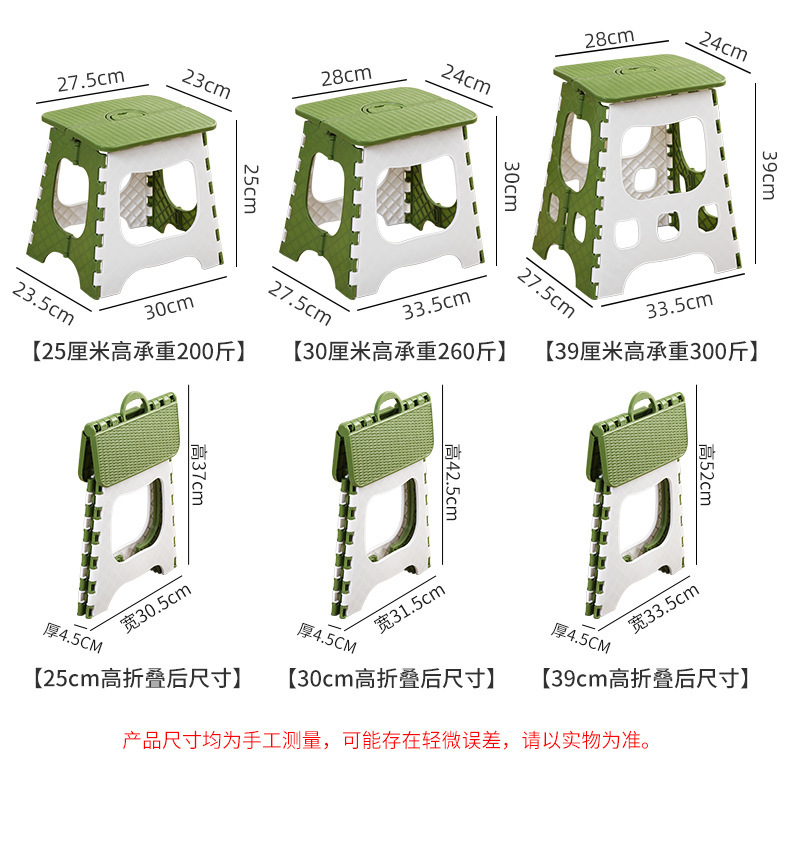 27.5cm
23cm
25cm
23.5cm
30cm
【25厘米高承重200斤】

28cm
24cm
30cm
27.5cm
33.5cm
【30厘米高承重260斤】

28cm
24cm
39cm
27.5cm
33.5cm
【39厘米高承重300斤】

高37cm
宽30.5cm
厚4.5CM
【25cm高折叠后尺寸】

高42.5cm
宽31.5cm
厚4.5CM
【30cm高折叠后尺寸】

高52cm
宽33.5cm
厚4.5CM
【39cm高折叠后尺寸】

产品尺寸均为手工测量，可能存在轻微误差，请以实物为准。