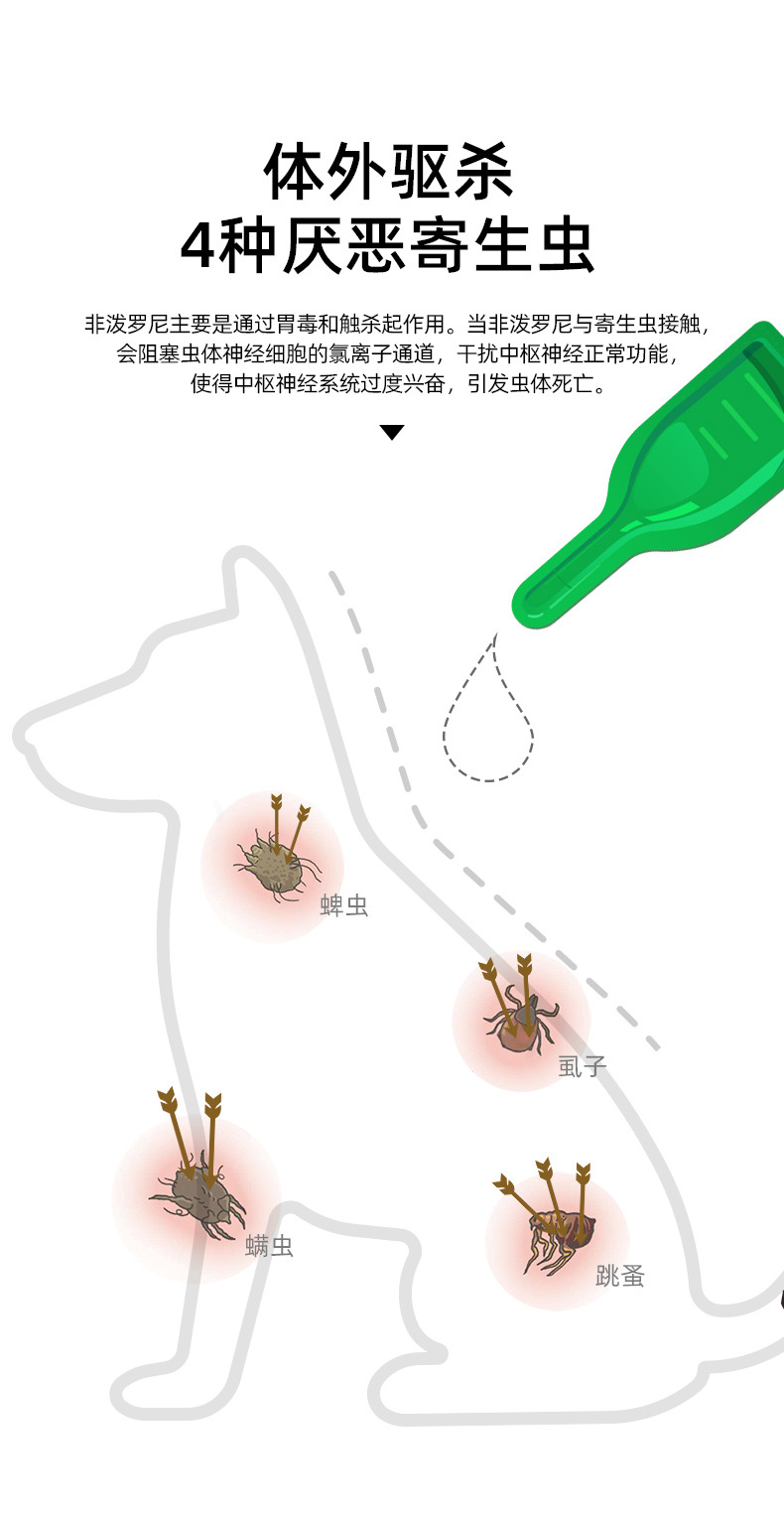 体外驱杀
4种厌恶寄生虫

非泼罗尼主要是通过胃毒和触杀起作用。当非泼罗尼与寄生虫接触，会阻塞虫体神经细胞的氯离子通道，干扰中枢神经正常功能，使得中枢神经系统过度兴奋，引发虫体死亡。

蜱虫

虱子

螨虫

跳蚤