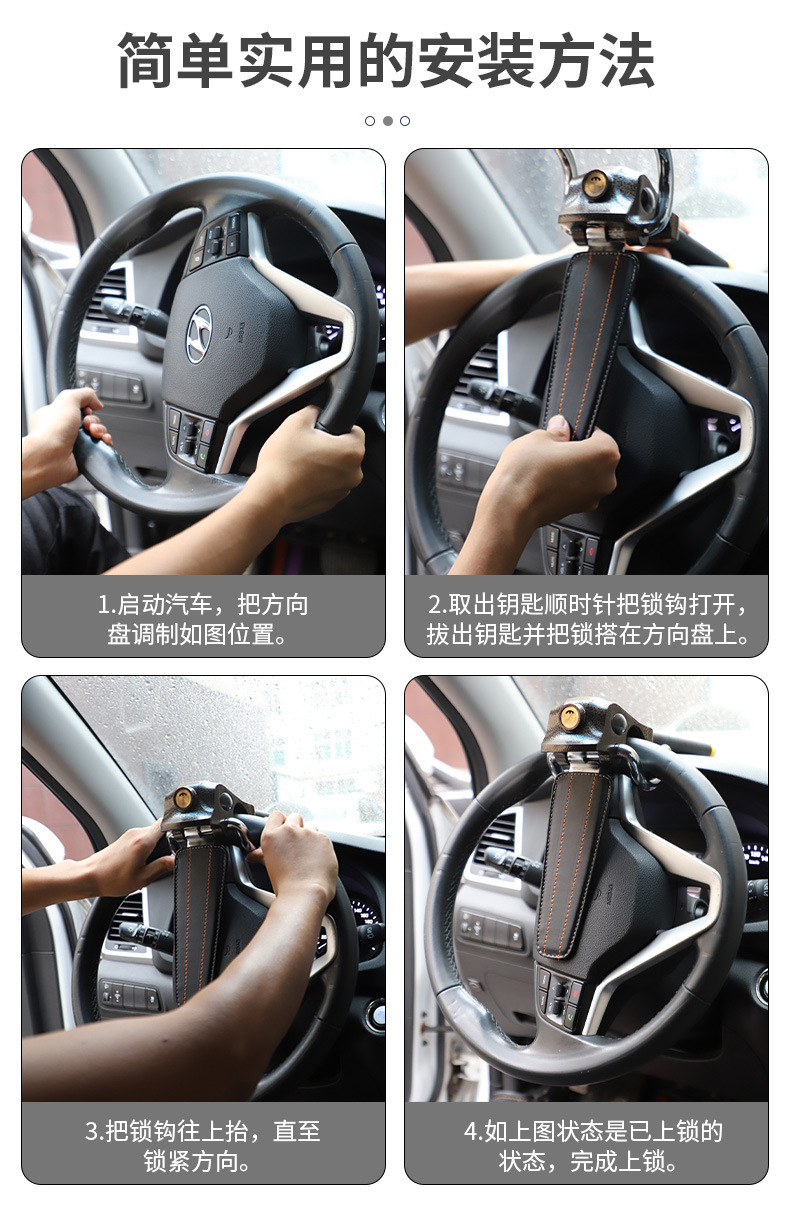 简单实用的安装方法

1.启动汽车，把方向盘调制如图位置。

2.取出钥匙顺时针把锁钩打开，拔出钥匙并把锁搭在方向盘上。

3.把锁钩往上抬，直至锁紧方向。

4.如上图状态是已上锁的状态，完成上锁。