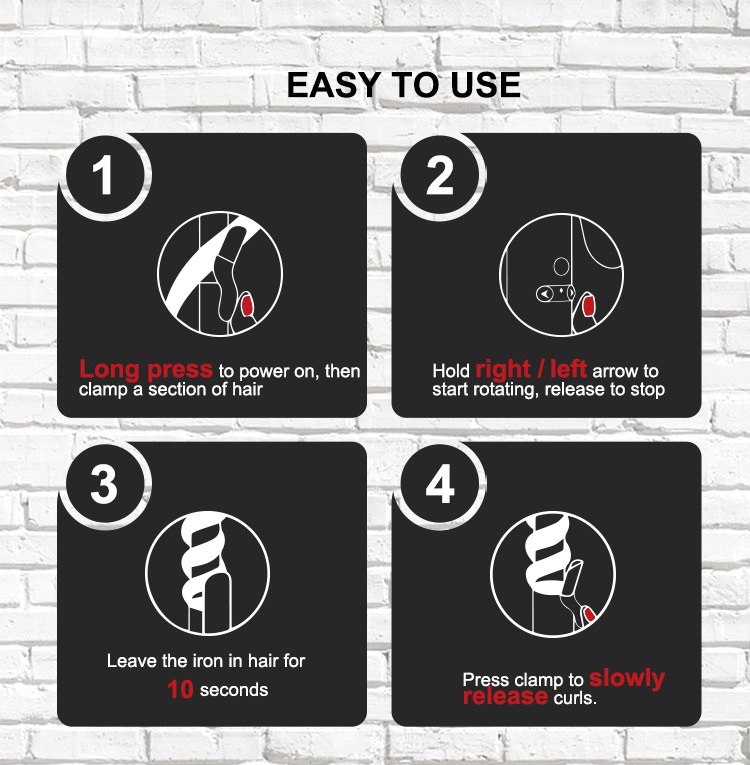 EASY TO USE

1

Long press to power on, then clamp a section of hair

2

Hold right / left arrow to start rotating, release to stop

3

Leave the iron in hair for 10 seconds

4

Press clamp to slowly release curls.