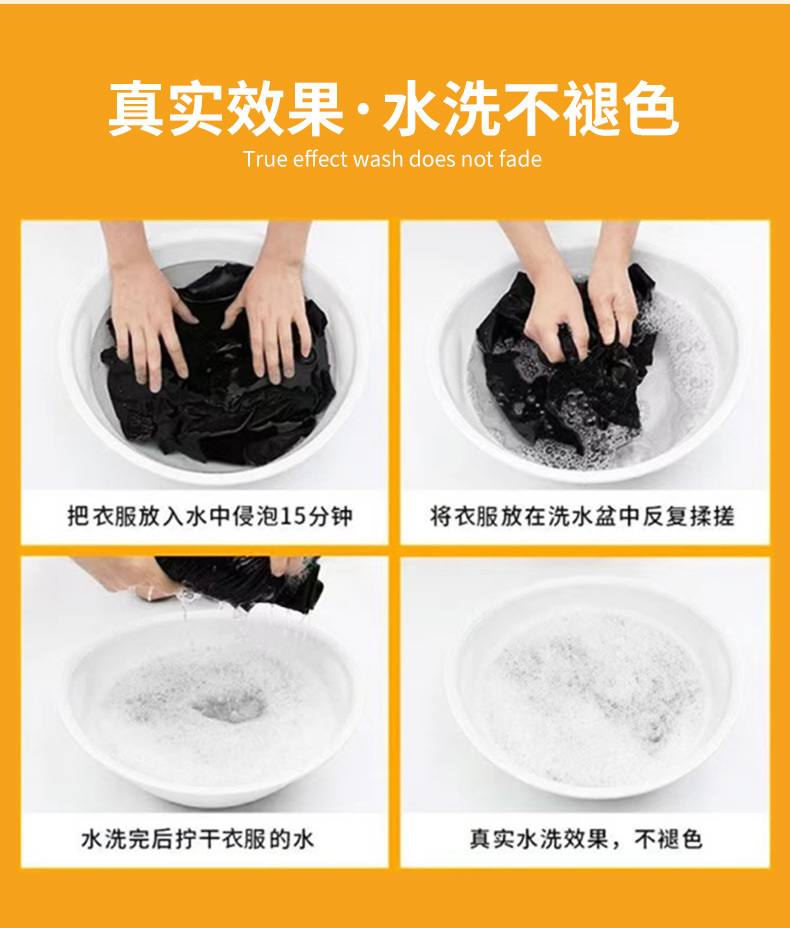 真实效果·水洗不褪色

True effect wash does not fade

把衣服放入水中侵泡15分钟

将衣服放在洗水盆中反复揉搓

水洗完后拧干衣服的水

真实水洗效果，不褪色