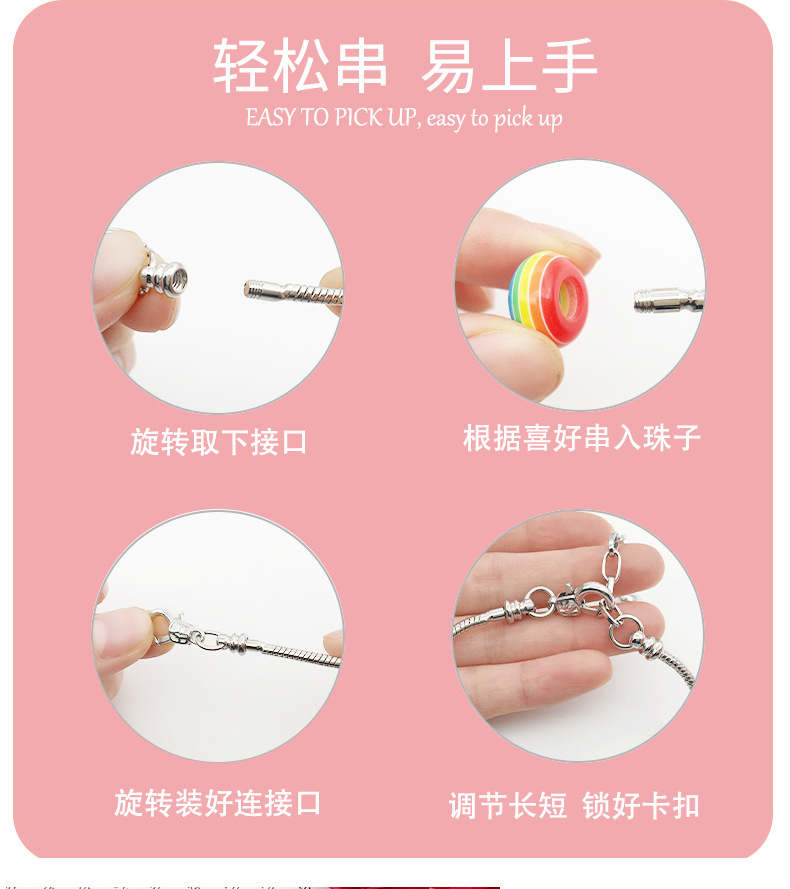 轻松串 易上手
EASY TO PICK UP, easy to pick up

旋转取下接口

根据喜好串入珠子

旋转装好连接口

调节长短 锁好卡扣