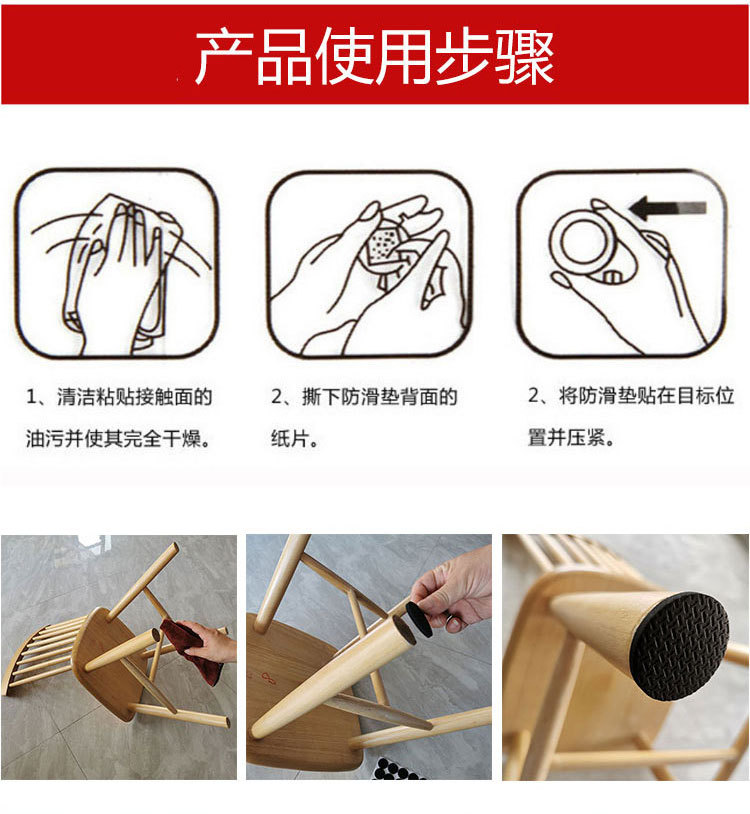 产品使用步骤

1、清洁粘贴接触面的油污并使其完全干燥。

2、撕下防滑垫背面的纸片。

2、将防滑垫贴在目标位置并压紧。