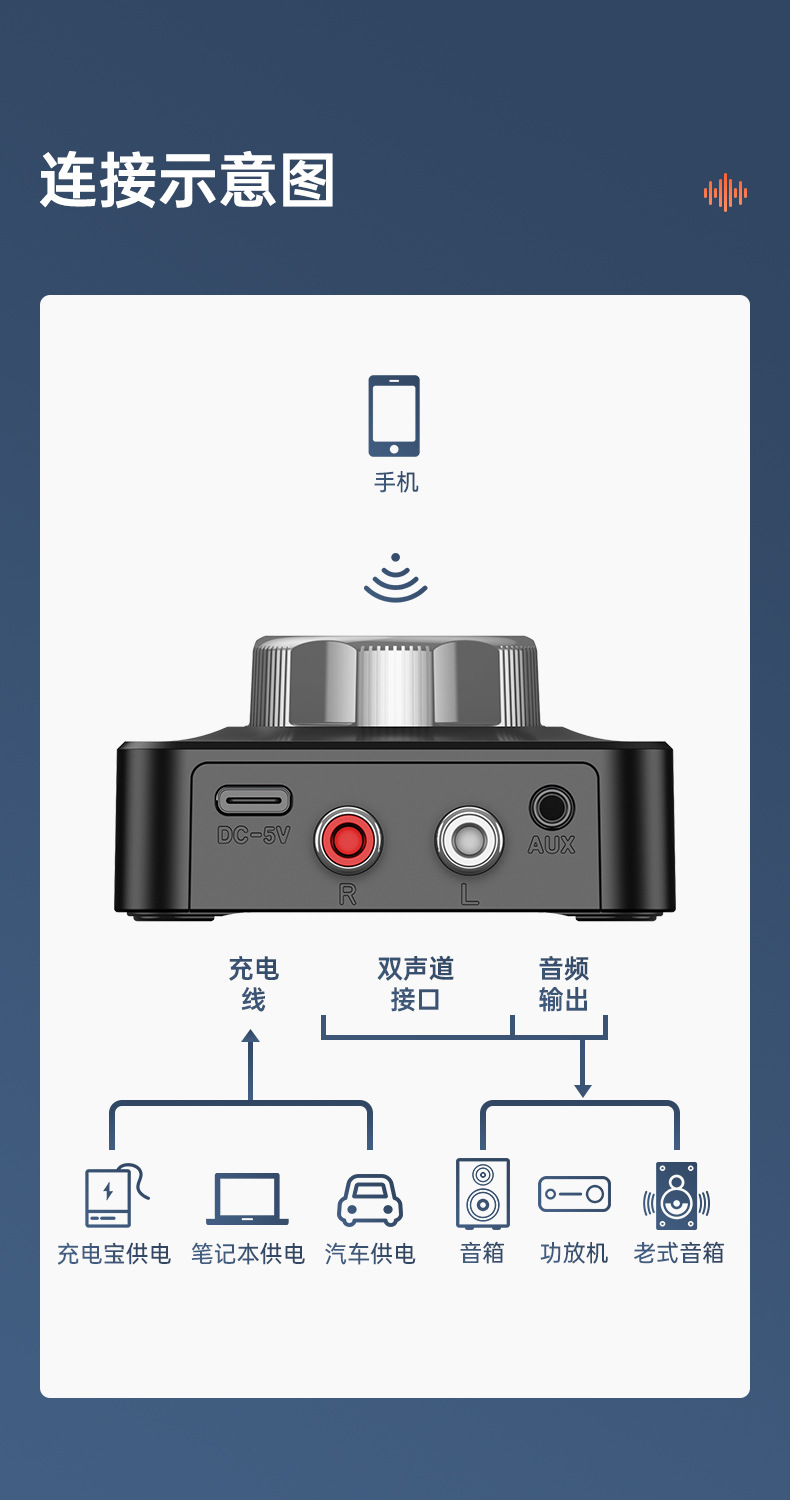 连接示意图

手机

DC-5V
R
L
AUX

充电线

双声道接口

音频输出

充电宝供电
笔记本供电
汽车供电
音箱
功放机
老式音箱