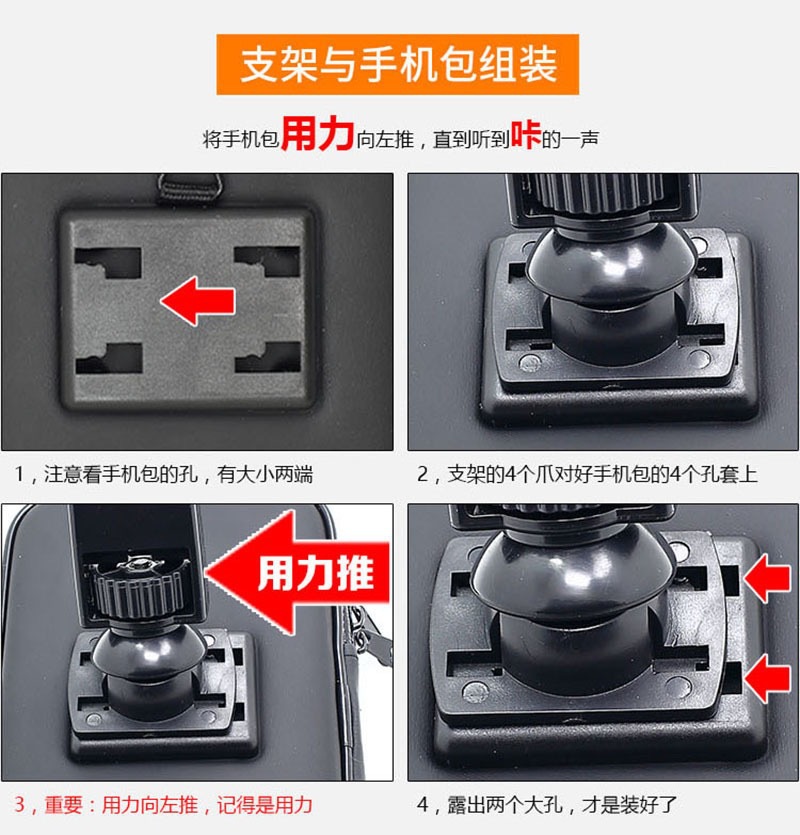 支架与手机包组装

将手机包用力向左推，直到听到咔的一声

1，注意看手机包的孔，有大小两端

2，支架的4个爪对好手机包的4个孔套上

用力推

3，重要：用力向左推，记得是用力

4，露出两个大孔，才是装好了