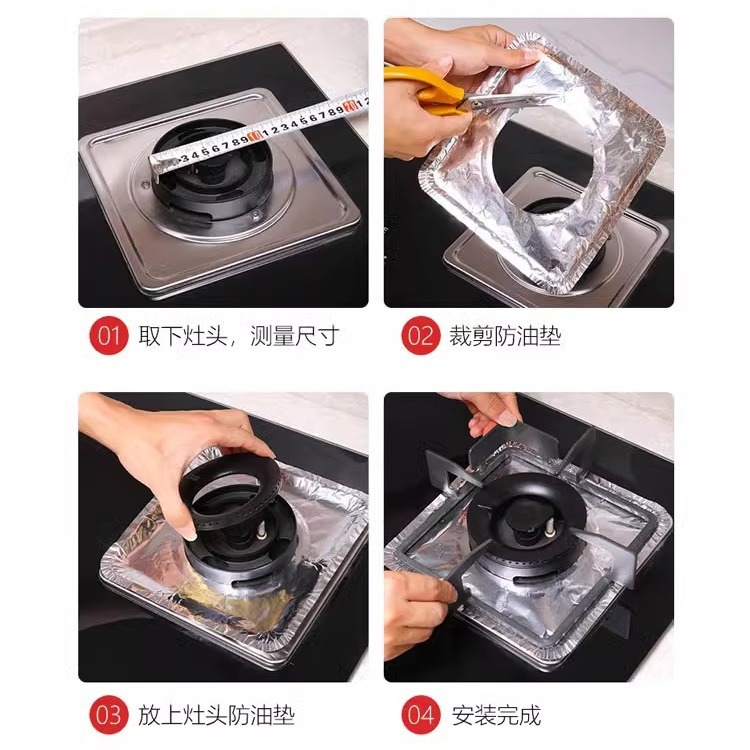 3 4 5 6 7 8 9 10 1 2 3 4 5 6 7 8 9 20 1 2

01 取下灶头，测量尺寸

02 裁剪防油垫

03 放上灶头防油垫

04 安装完成