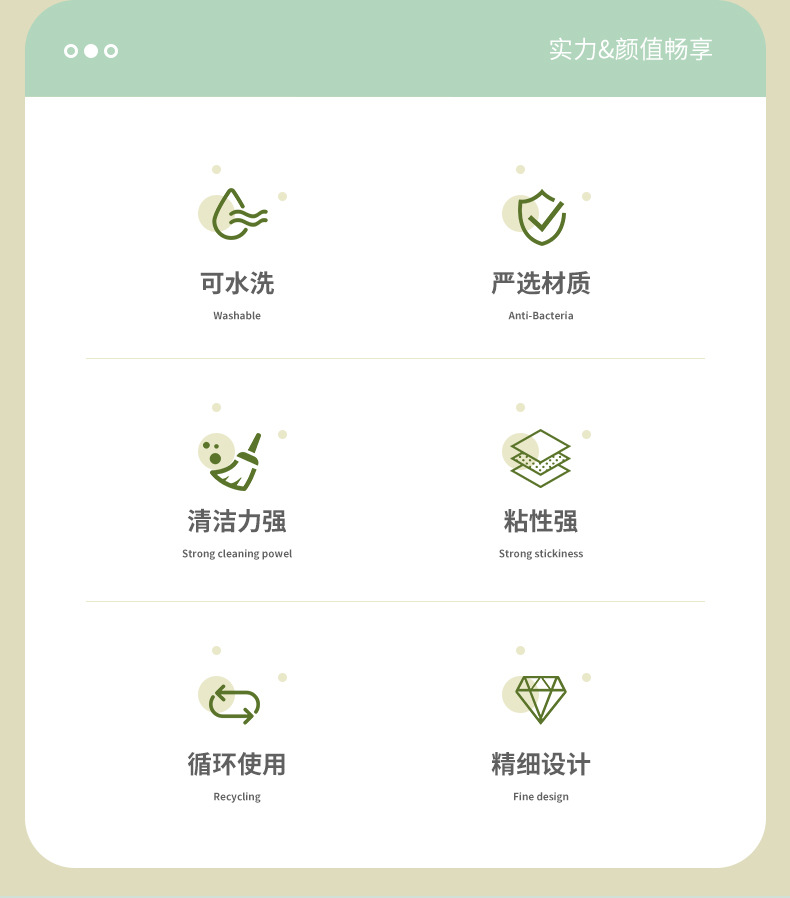 实力&颜值畅享

可水洗
Washable

严选材质
Anti-Bacteria

清洁力强
Strong cleaning powel

粘性强
Strong stickiness

循环使用
Recycling

精细设计
Fine design