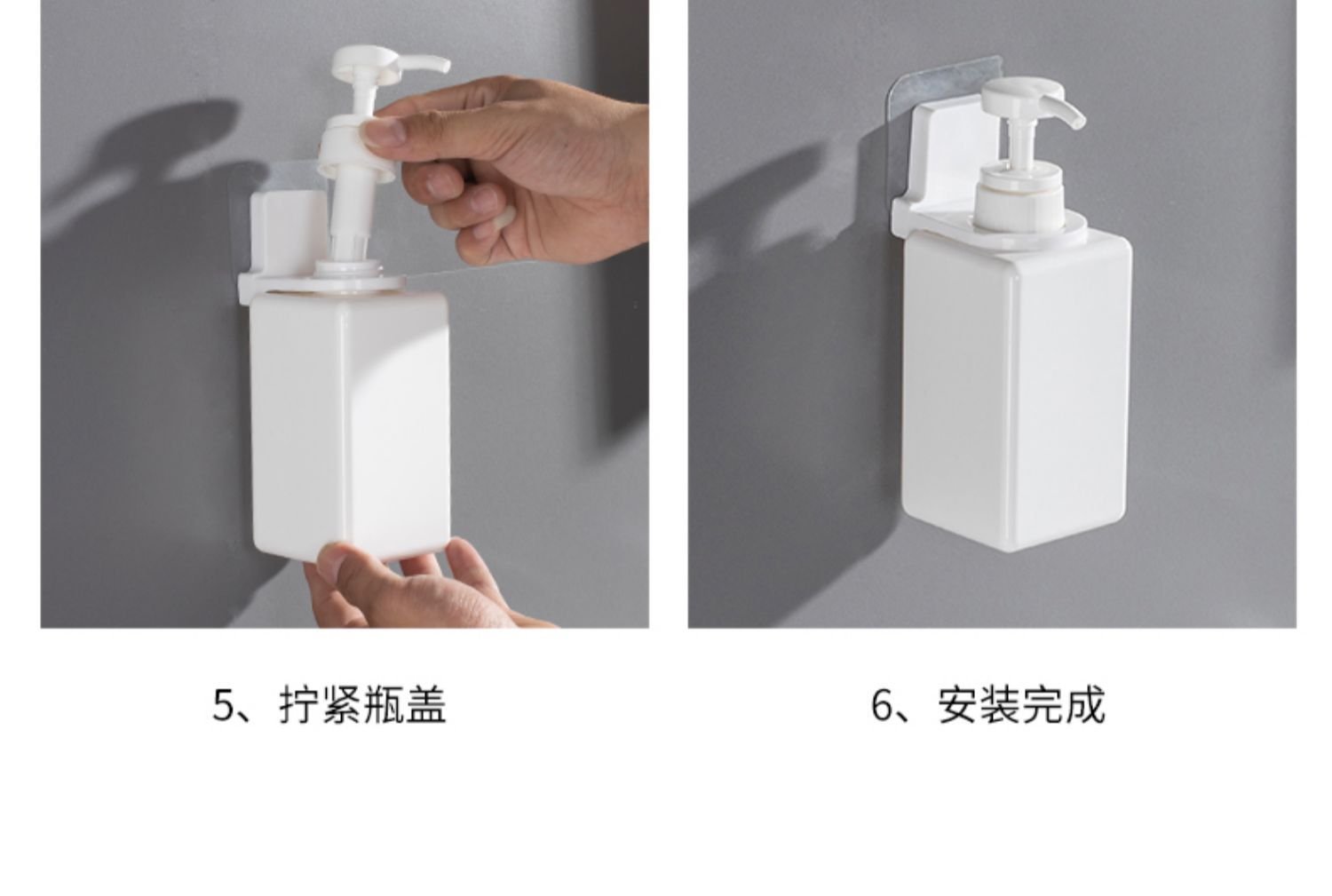 5、拧紧瓶盖

6、安装完成