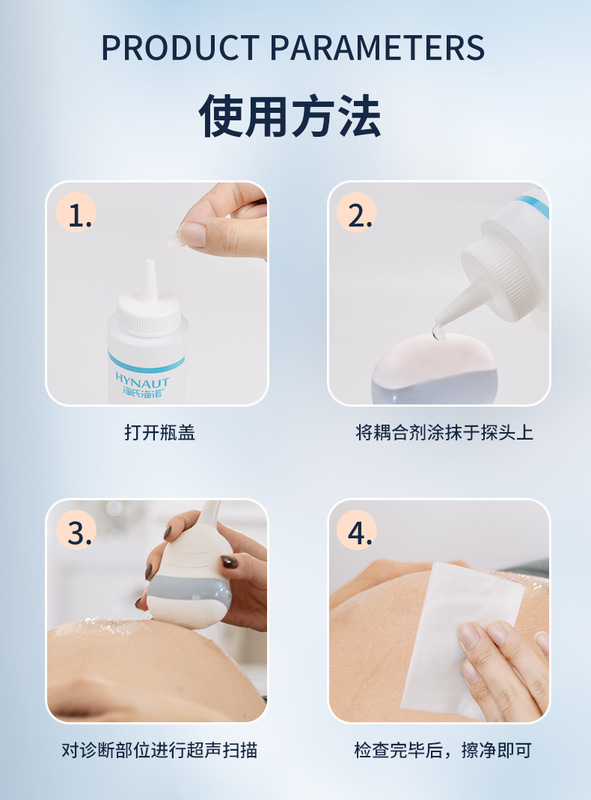 PRODUCT PARAMETERS

使用方法

1.

HYNAUT
海氏海诺

打开瓶盖

2.

将耦合剂涂抹于探头上

3.

对诊断部位进行超声扫描

4.

检查完毕后，擦净即可