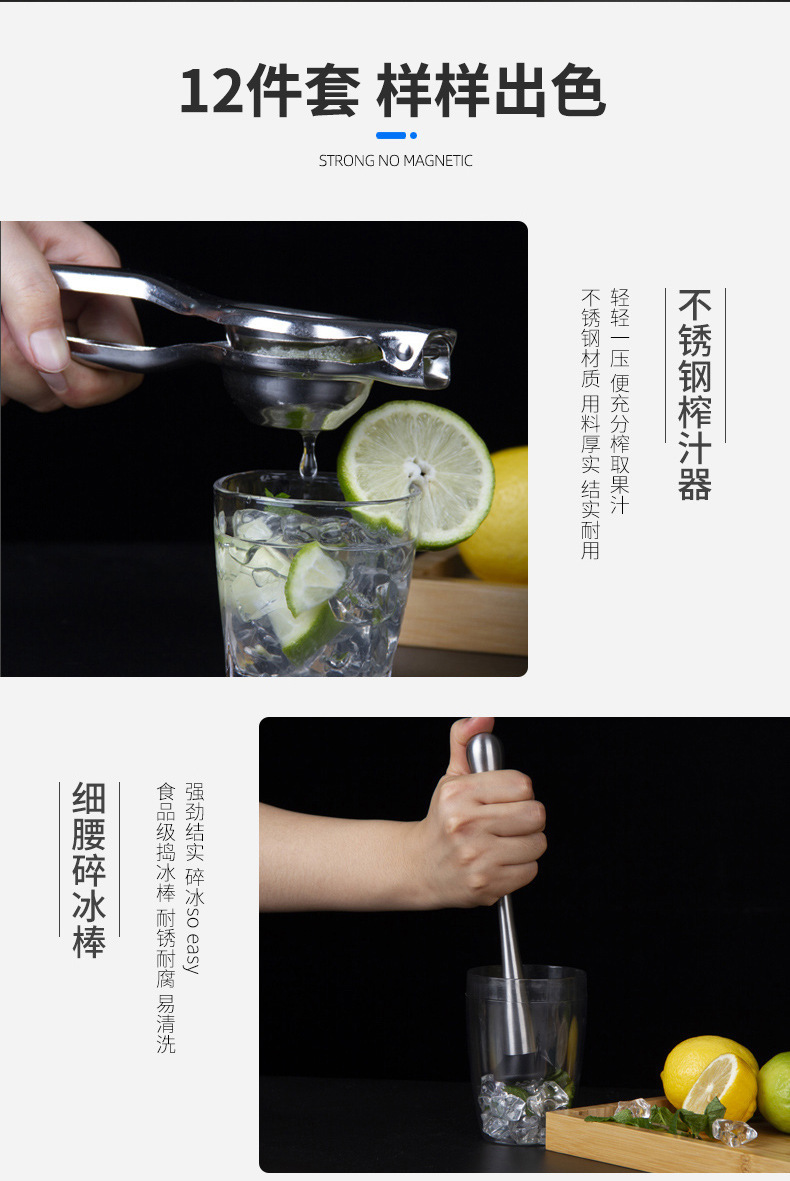 12件套 样样出色

STRONG NO MAGNETIC

不锈钢榨汁器

轻轻一压 便充分榨取果汁
不锈钢材质 用料厚实 结实耐用

细腰碎冰棒

强劲结实 碎冰so easy
食品级捣冰棒 耐锈耐腐 易清洗