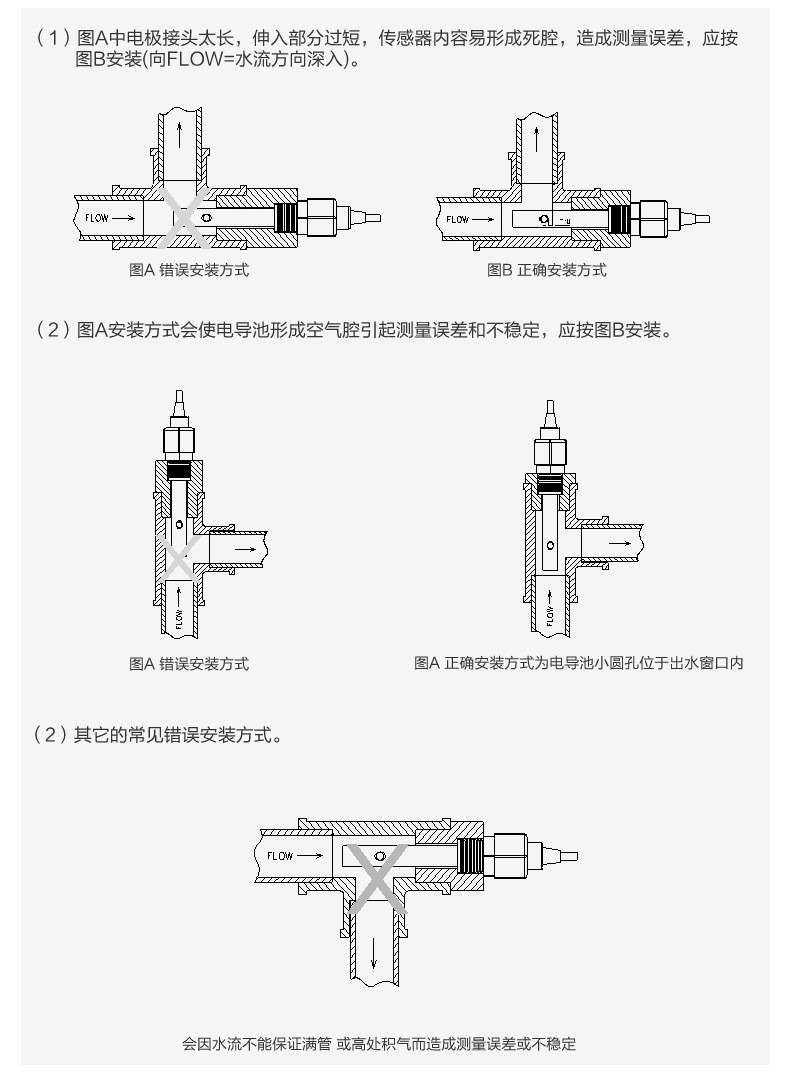 （1）图A中电极接头太长，伸入部分过短，传感器内容易形成死腔，造成测量误差，应按图B安装(向FLOW=水流方向深入)。

FLOW

图A 错误安装方式

FLOW

图B 正确安装方式

（2）图A安装方式会使电导池形成空气腔引起测量误差和不稳定，应按图B安装。

FLOW

图A 错误安装方式

FLOW

图A 正确安装方式为电导池小圆孔位于出水窗口内

（2）其它的常见错误安装方式。

FLOW

会因水流不能保证满管 或高处积气而造成测量误差或不稳定