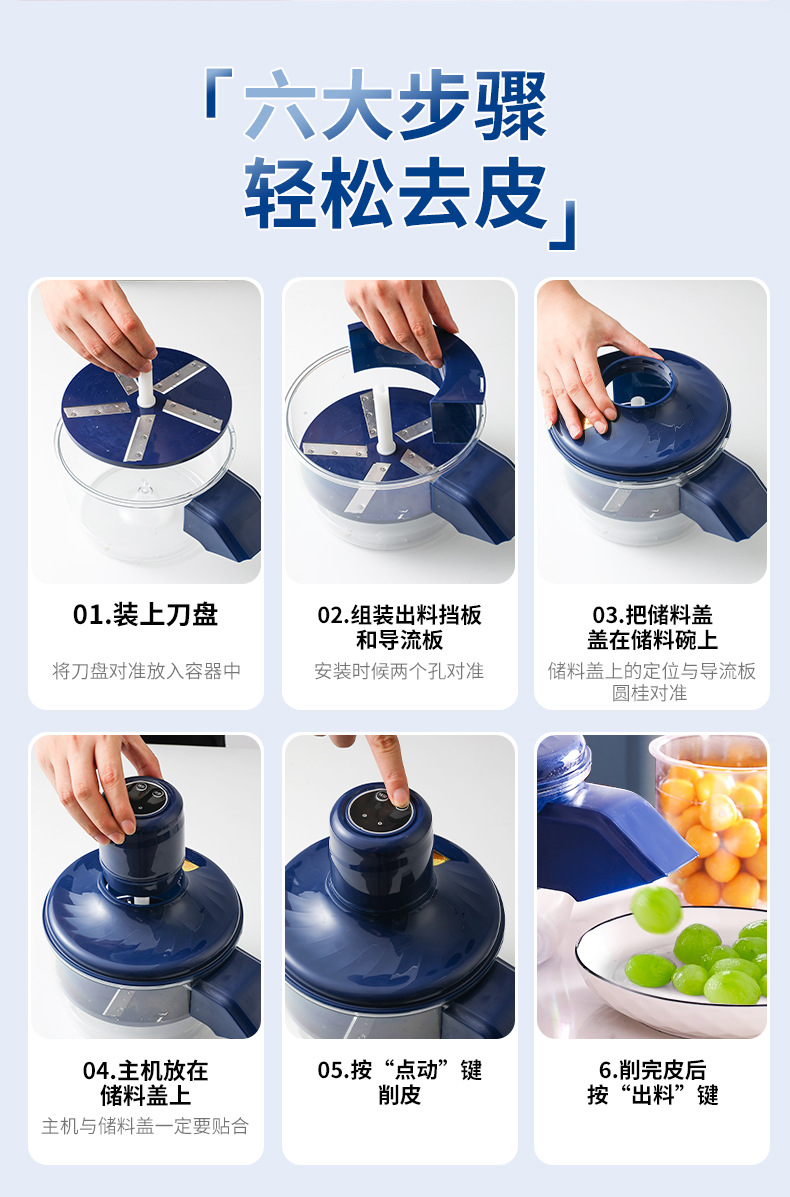 「六大步骤
轻松去皮」

01.装上刀盘

将刀盘对准放入容器中

02.组装出料挡板和导流板

安装时候两个孔对准

03.把储料盖盖在储料碗上

储料盖上的定位与导流板圆柱对准

04.主机放在储料盖上

主机与储料盖一定要贴合

05.按“点动”键削皮

6.削完皮后按“出料”键