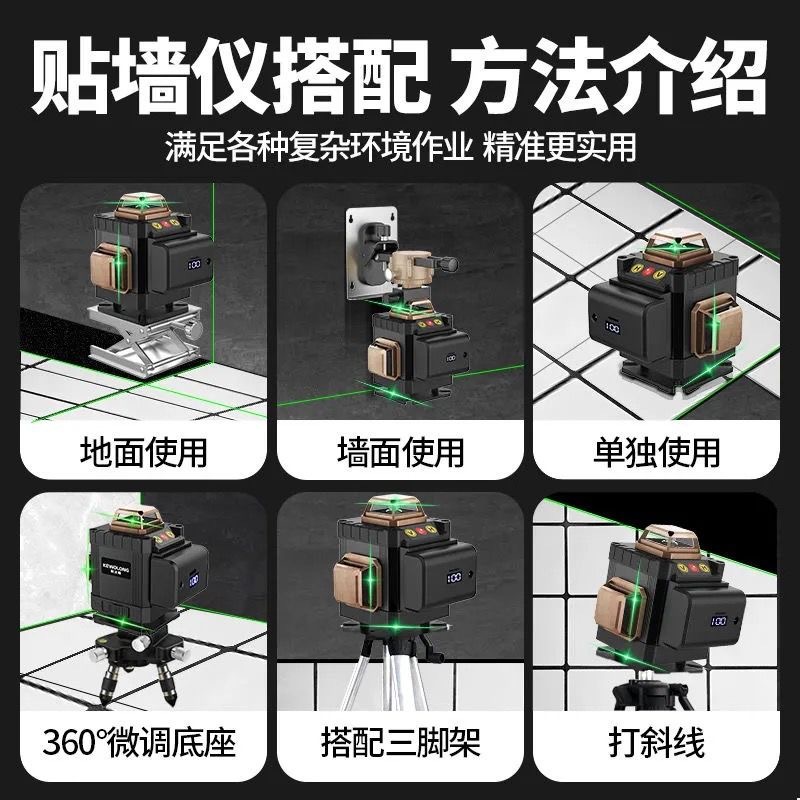 贴墙仪搭配 方法介绍

满足各种复杂环境作业 精准更实用

100

地面使用

100

墙面使用

100

单独使用

KEWOLONG

360°微调底座

100

搭配三脚架

100

打斜线