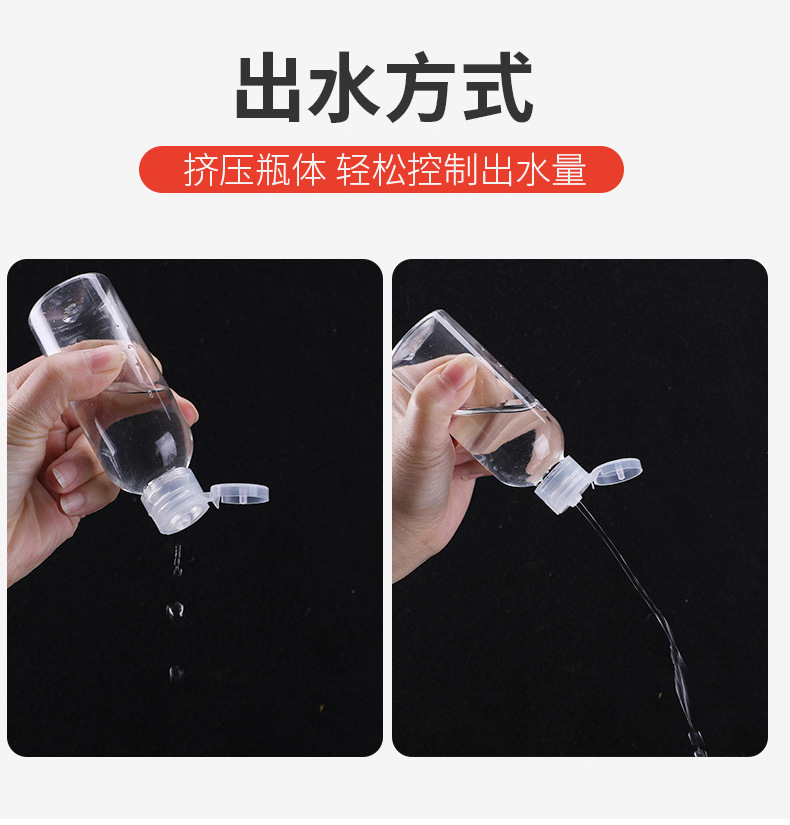 出水方式

挤压瓶体 轻松控制出水量