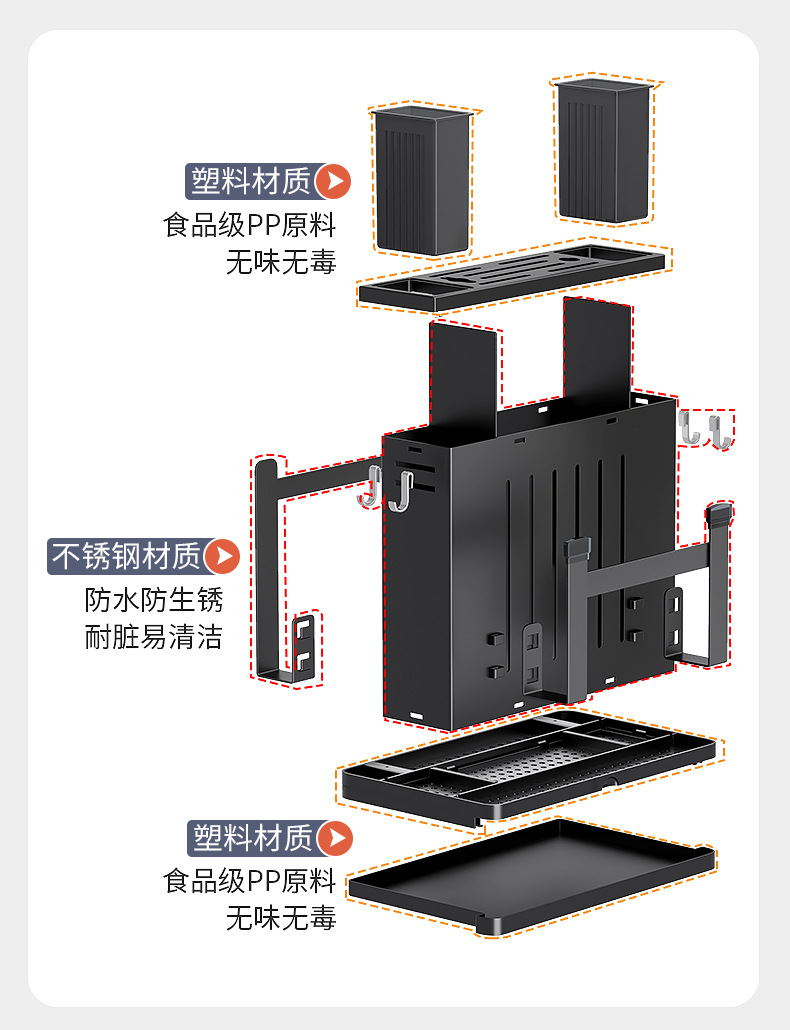 塑料材质

食品级PP原料
无味无毒

不锈钢材质

防水防生锈
耐脏易清洁

塑料材质

食品级PP原料
无味无毒