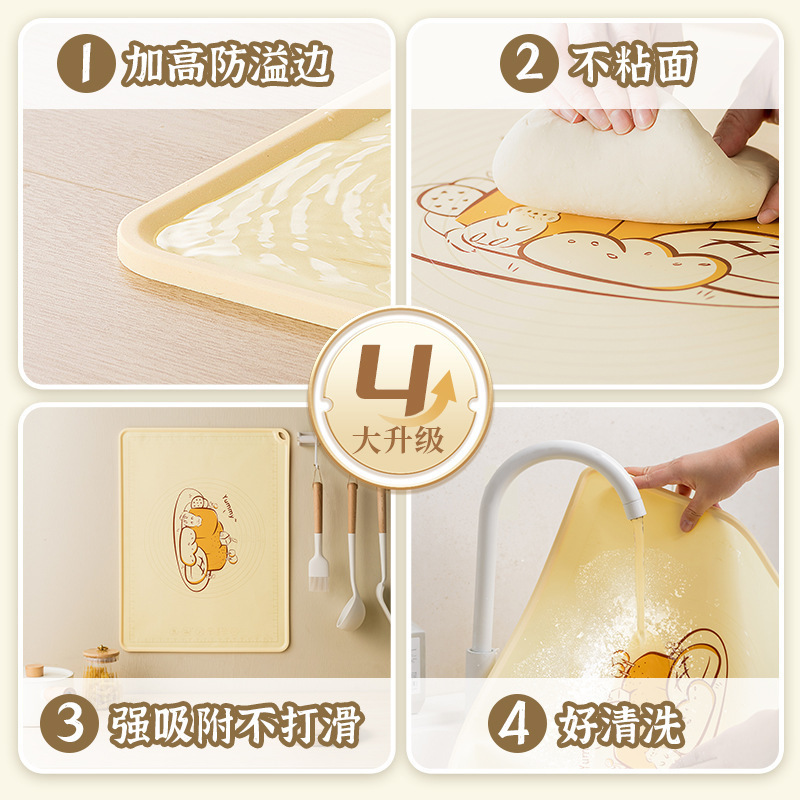 1 加高防溢边

2 不粘面

4 大升级

Yummy

3 强吸附不打滑

4 好清洗