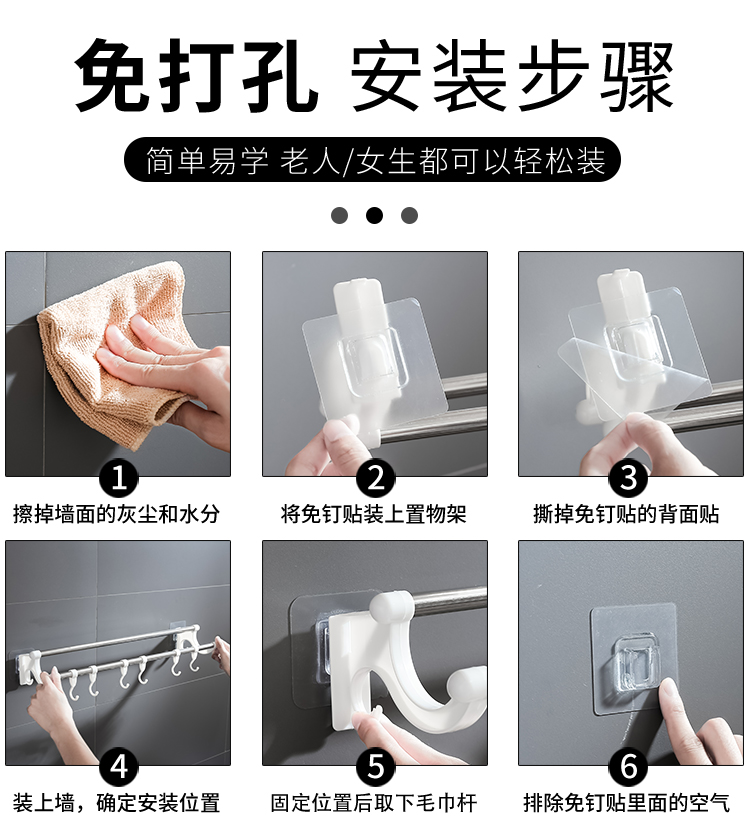 免打孔 安装步骤

简单易学 老人/女生都可以轻松装

1
擦掉墙面的灰尘和水分

2
将免钉贴装上置物架

3
撕掉免钉贴的背面贴

4
装上墙，确定安装位置

5
固定位置后取下毛巾杆

6
排除免钉贴里面的空气