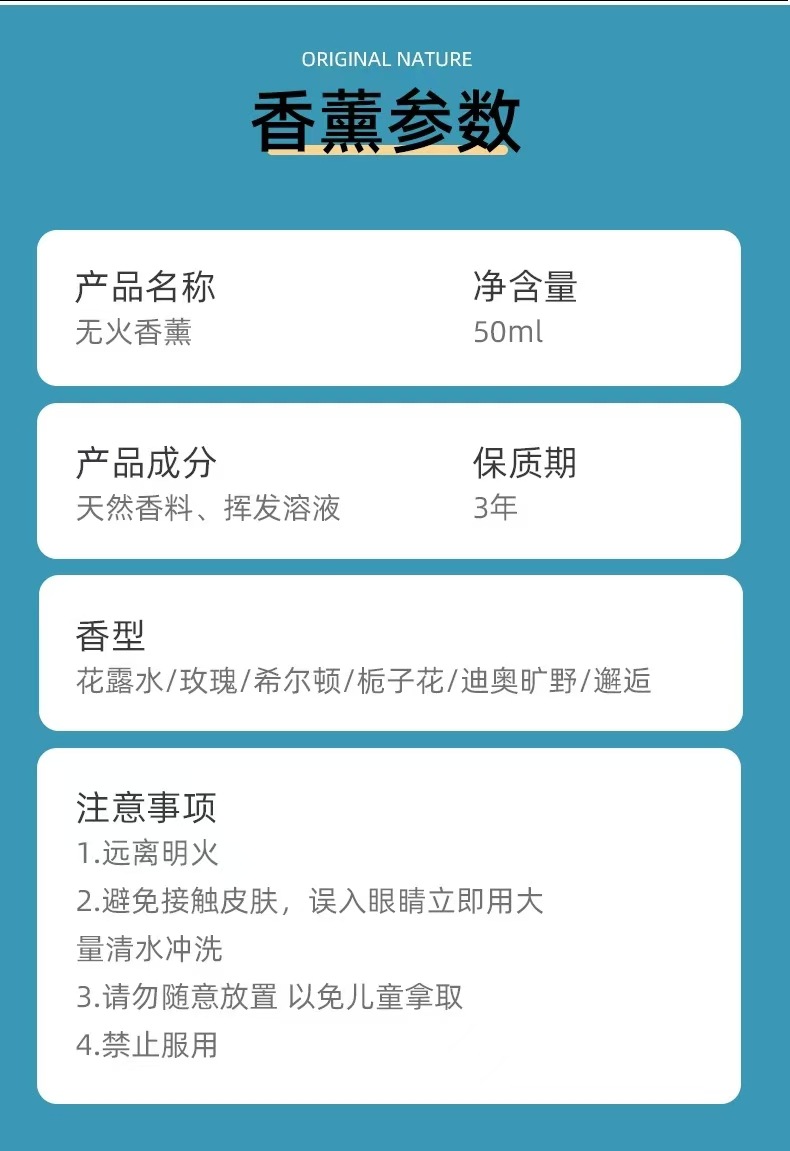 ORIGINAL NATURE

香薰参数

产品名称
无火香薰

净含量
50ml

产品成分
天然香料、挥发溶液

保质期
3年

香型
花露水/玫瑰/希尔顿/栀子花/迪奥旷野/邂逅

注意事项
1.远离明火
2.避免接触皮肤，误入眼睛立即用大量清水冲洗
3.请勿随意放置 以免儿童拿取
4.禁止服用