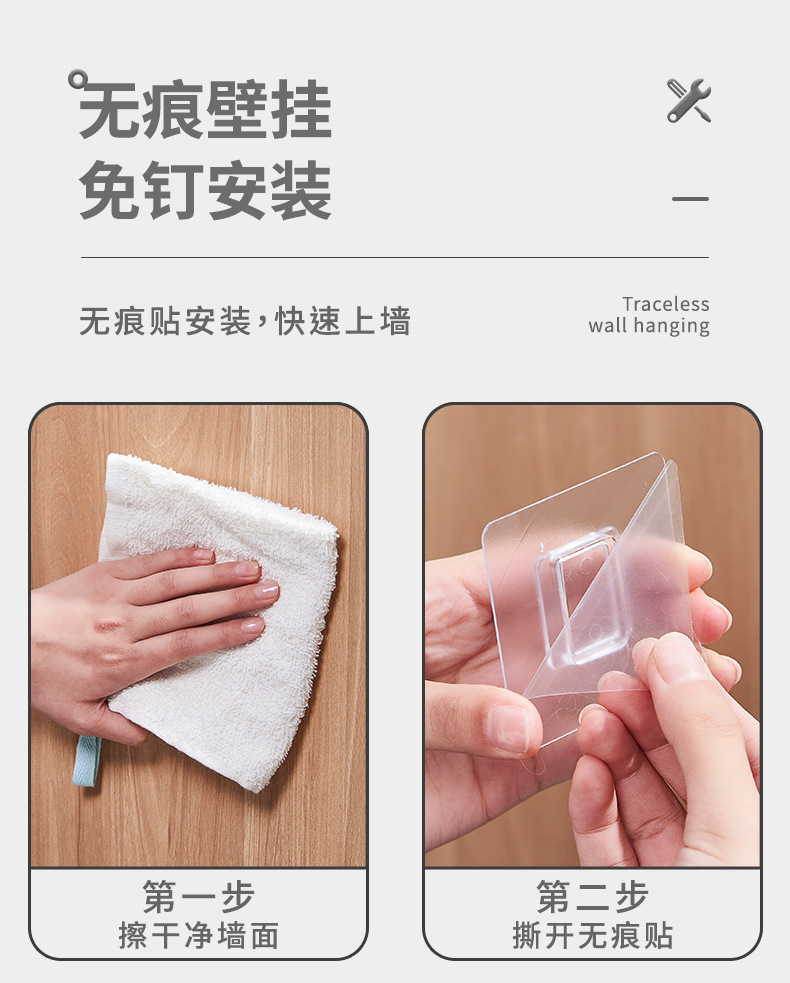 无痕壁挂
免钉安装

无痕贴安装，快速上墙

Traceless
wall hanging

第一步
擦干净墙面

第二步
撕开无痕贴