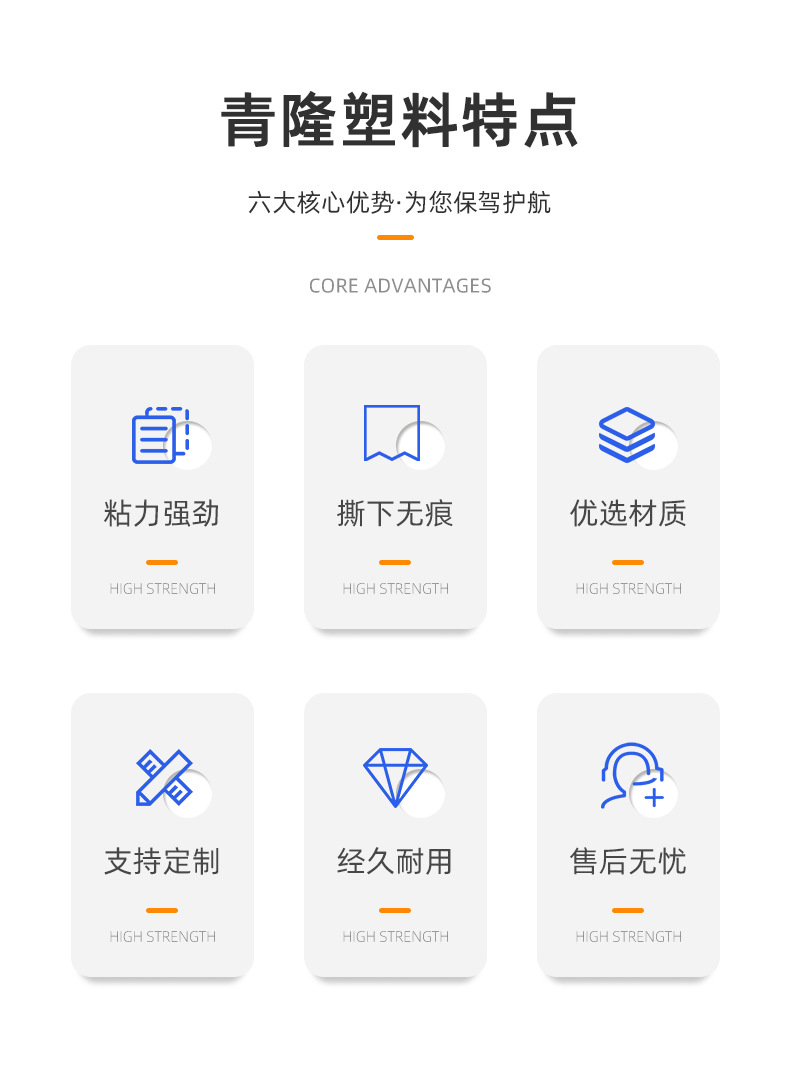 青隆塑料特点

六大核心优势·为您保驾护航

CORE ADVANTAGES

粘力强劲

HIGH STRENGTH

撕下无痕

HIGH STRENGTH

优选材质

HIGH STRENGTH

支持定制

HIGH STRENGTH

经久耐用

HIGH STRENGTH

售后无忧

HIGH STRENGTH