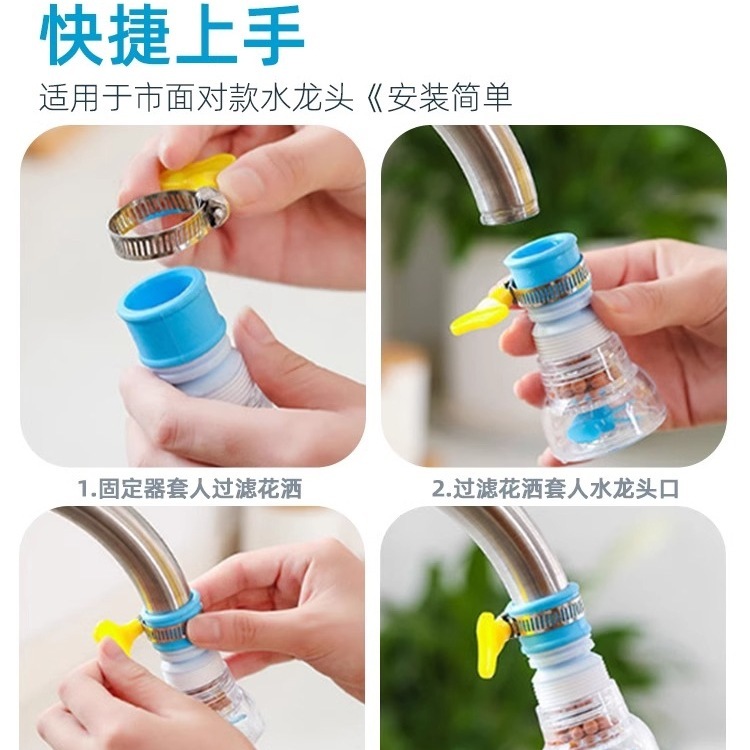 快捷上手

适用于市面对款水龙头《安装简单

1.固定器套人过滤花洒

2.过滤花洒套人水龙头口