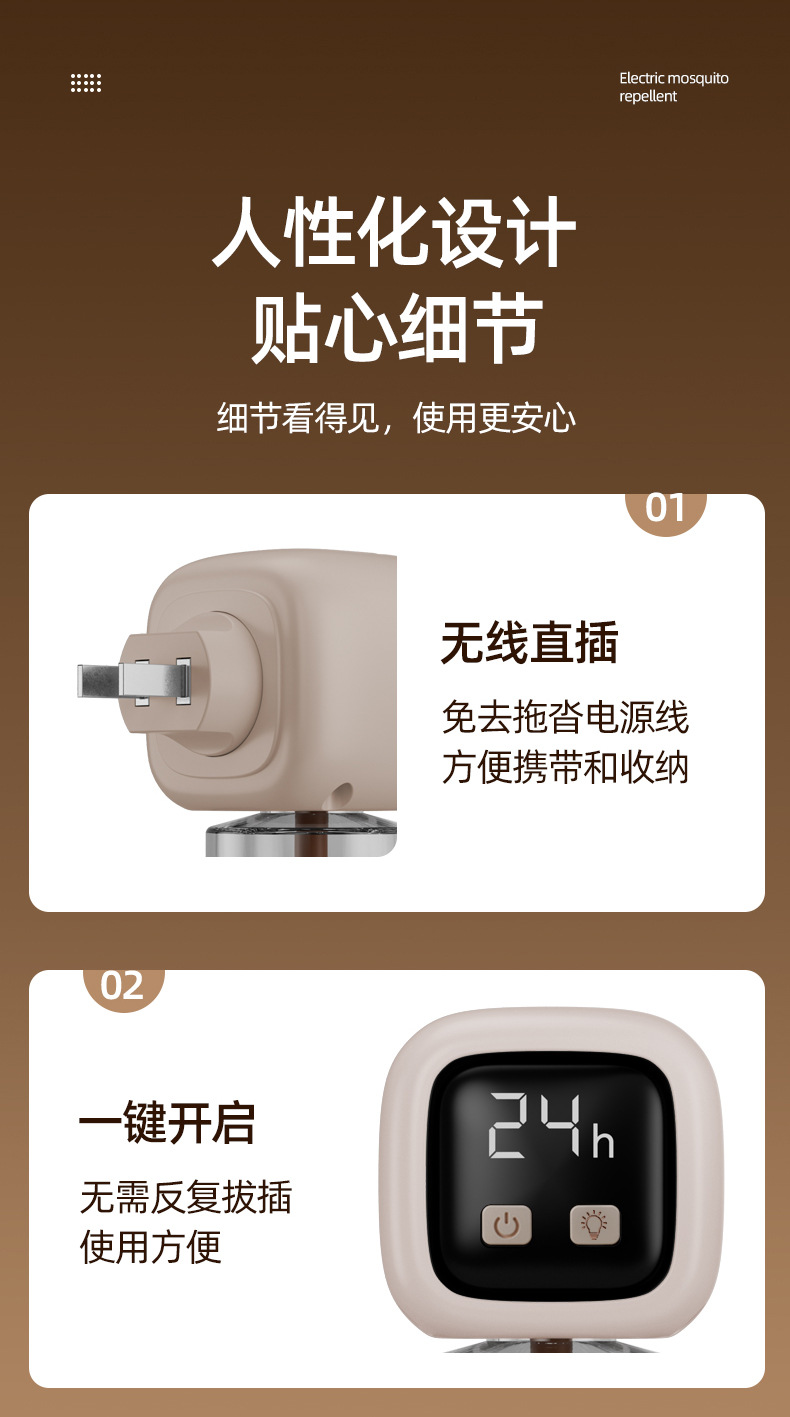 Electric mosquito repellent

人性化设计
贴心细节

细节看得见，使用更安心

01

无线直插

免去拖沓电源线
方便携带和收纳

02

一键开启

无需反复拔插
使用方便

24h