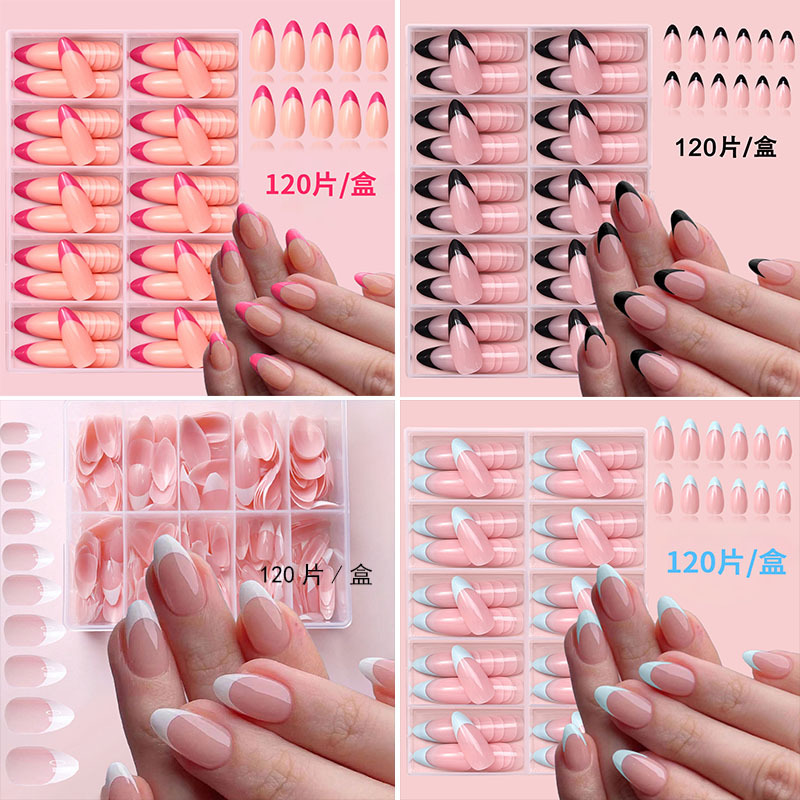 120片/盒

120片/盒

120 片 / 盒

120片/盒