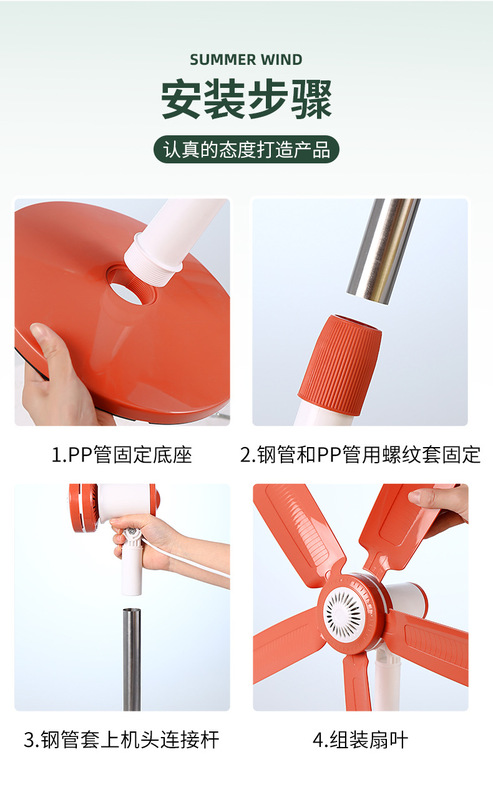 SUMMER WIND

安装步骤

认真的态度打造产品

1.PP管固定底座

2.钢管和PP管用螺纹套固定

3.钢管套上机头连接杆

4.组装扇叶