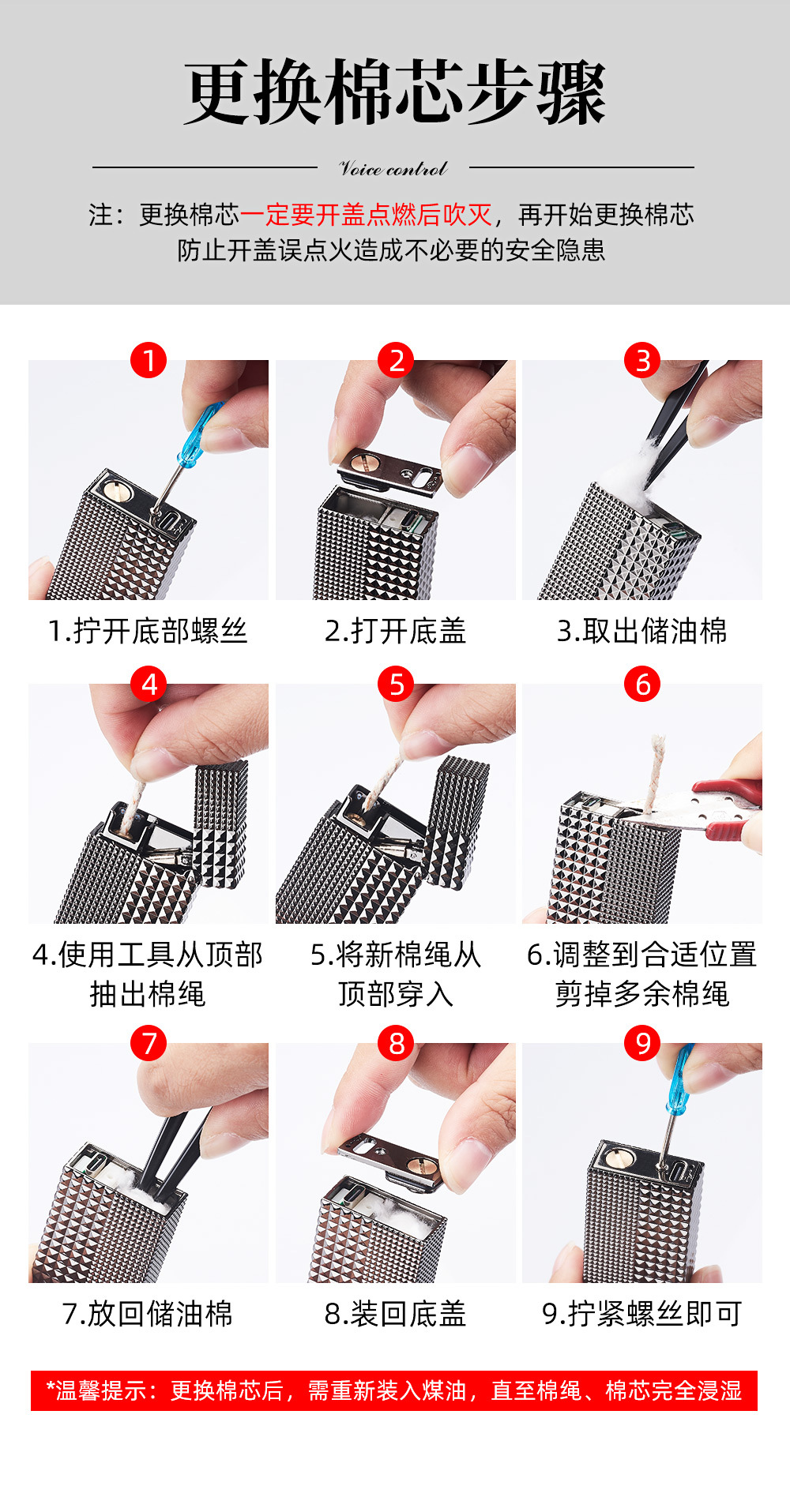 更换棉芯步骤

Voice control

注：更换棉芯一定要开盖点燃后吹灭，再开始更换棉芯
防止开盖误点火造成不必要的安全隐患

1

1.拧开底部螺丝

2

2.打开底盖

3

3.取出储油棉

4

4.使用工具从顶部抽出棉绳

5

5.将新棉绳从顶部穿入

6

6.调整到合适位置剪掉多余棉绳

7

7.放回储油棉

8

8.装回底盖

9

9.拧紧螺丝即可

*温馨提示：更换棉芯后，需重新装入煤油，直至棉绳、棉芯完全浸湿