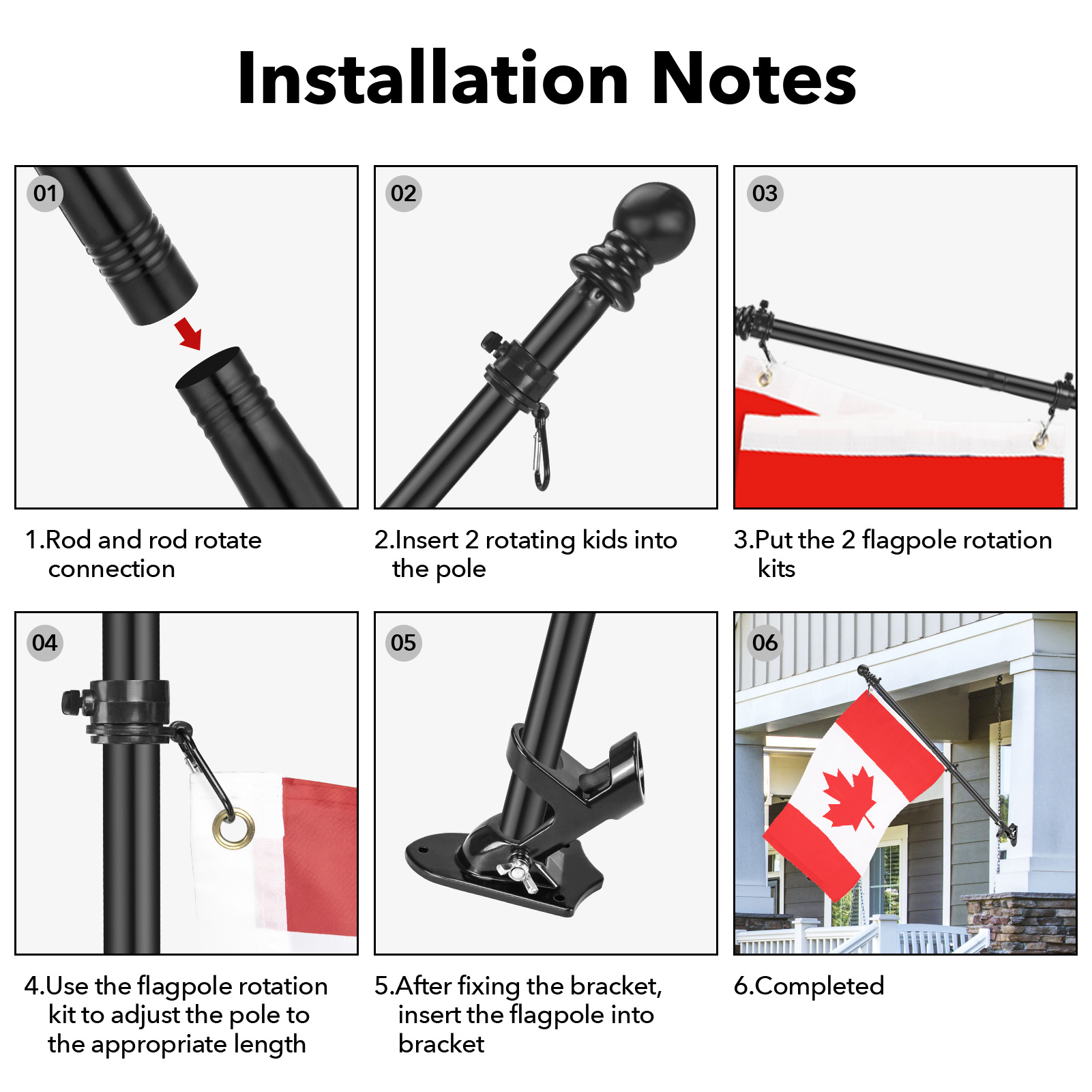 Installation Notes

01

1.Rod and rod rotate connection

02

2.Insert 2 rotating kids into the pole

03

3.Put the 2 flagpole rotation kits

04

4.Use the flagpole rotation kit to adjust the pole to the appropriate length

05

5.After fixing the bracket, insert the flagpole into bracket

06

6.Completed