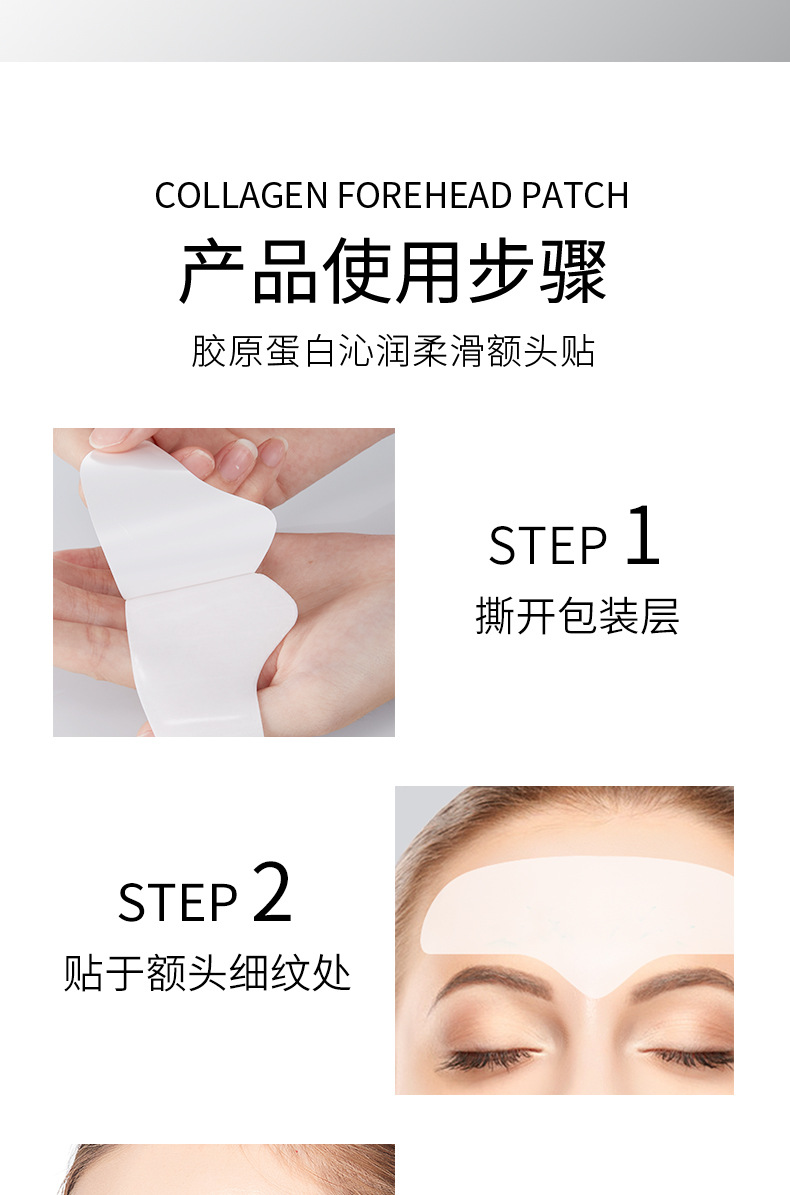 COLLAGEN FOREHEAD PATCH

产品使用步骤

胶原蛋白沁润柔滑额头贴

STEP 1

撕开包装层

STEP 2

贴于额头细纹处