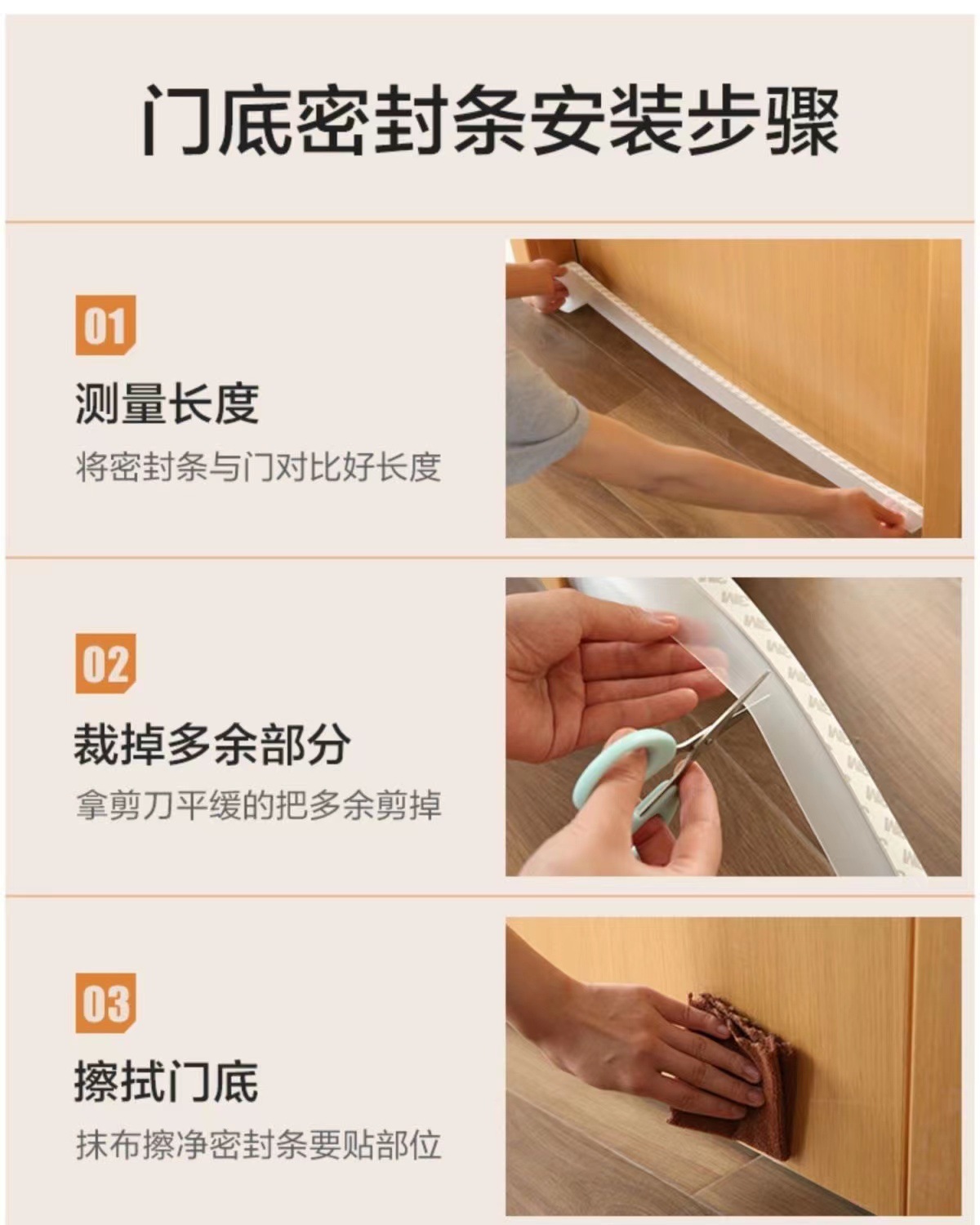 门底密封条安装步骤

01
测量长度
将密封条与门对比好长度

02
裁掉多余部分
拿剪刀平缓的把多余剪掉

03
擦拭门底
抹布擦净密封条要贴部位