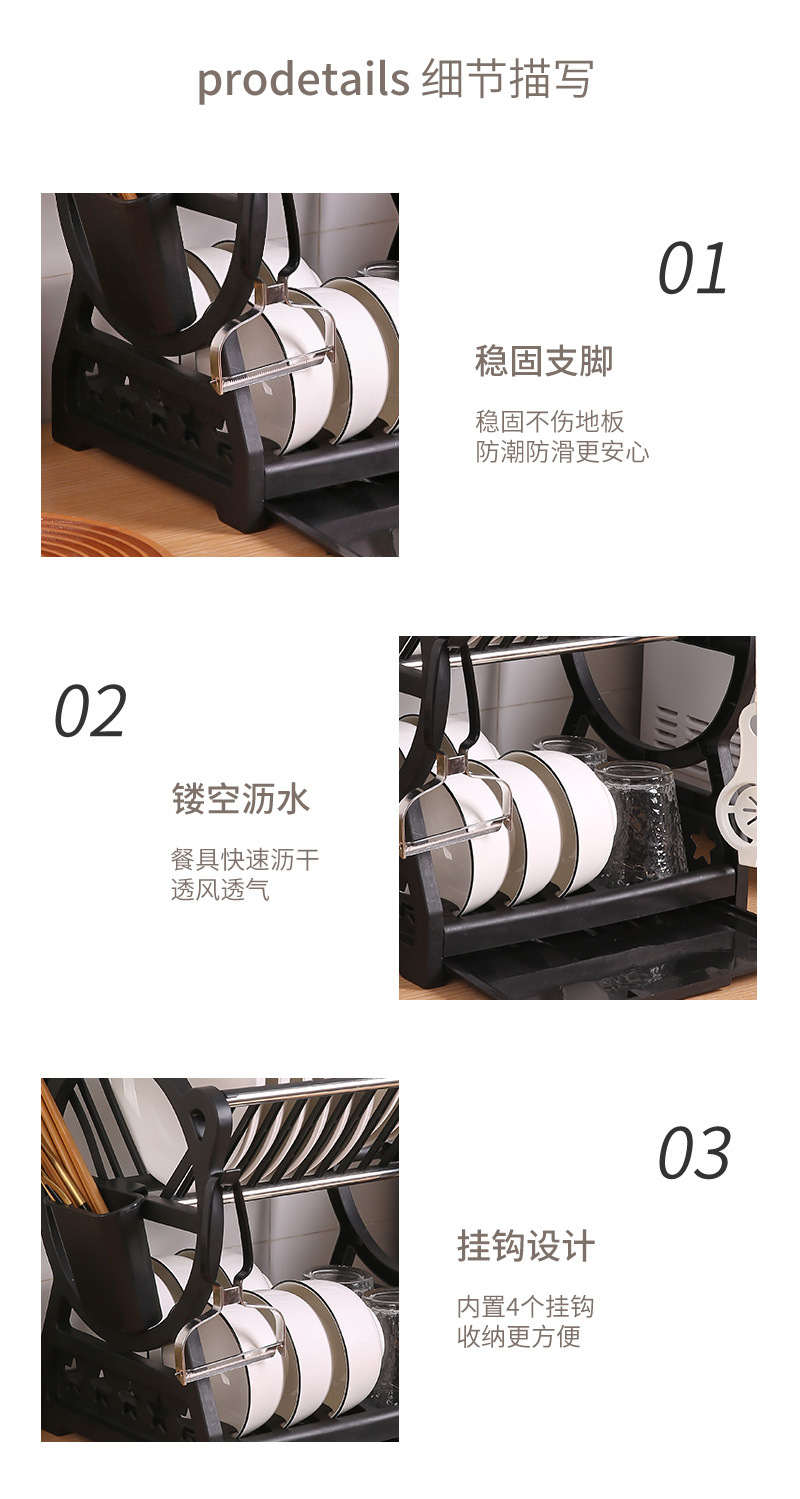 prodetails 细节描写

01

稳固支脚

稳固不伤地板
防潮防滑更安心

02

镂空沥水

餐具快速沥干
透风透气

03

挂钩设计

内置4个挂钩
收纳更方便