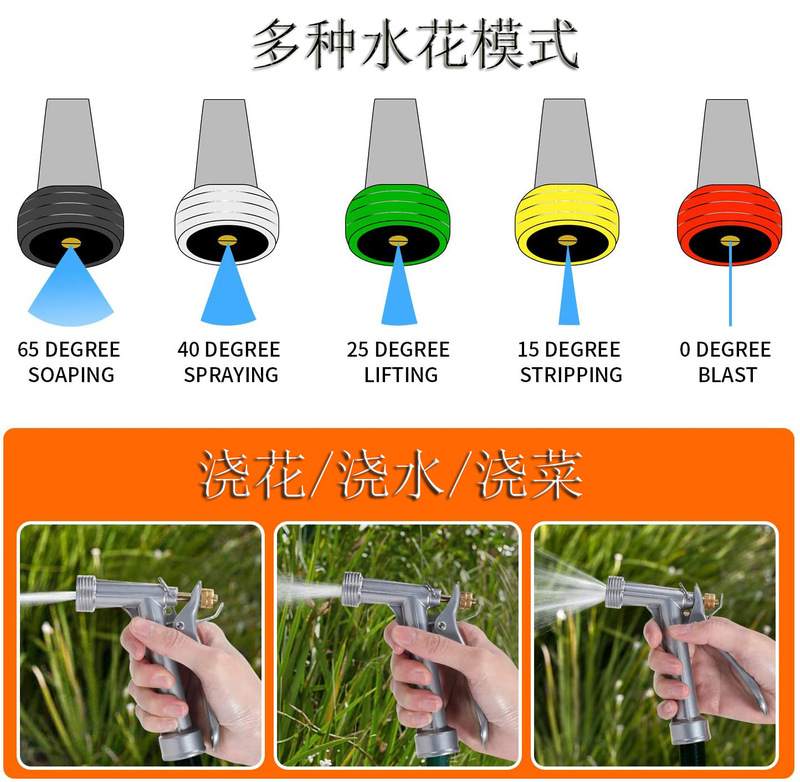 多种水花模式

65 DEGREE
SOAPING

40 DEGREE
SPRAYING

25 DEGREE
LIFTING

15 DEGREE
STRIPPING

0 DEGREE
BLAST

浇花/浇水/浇菜