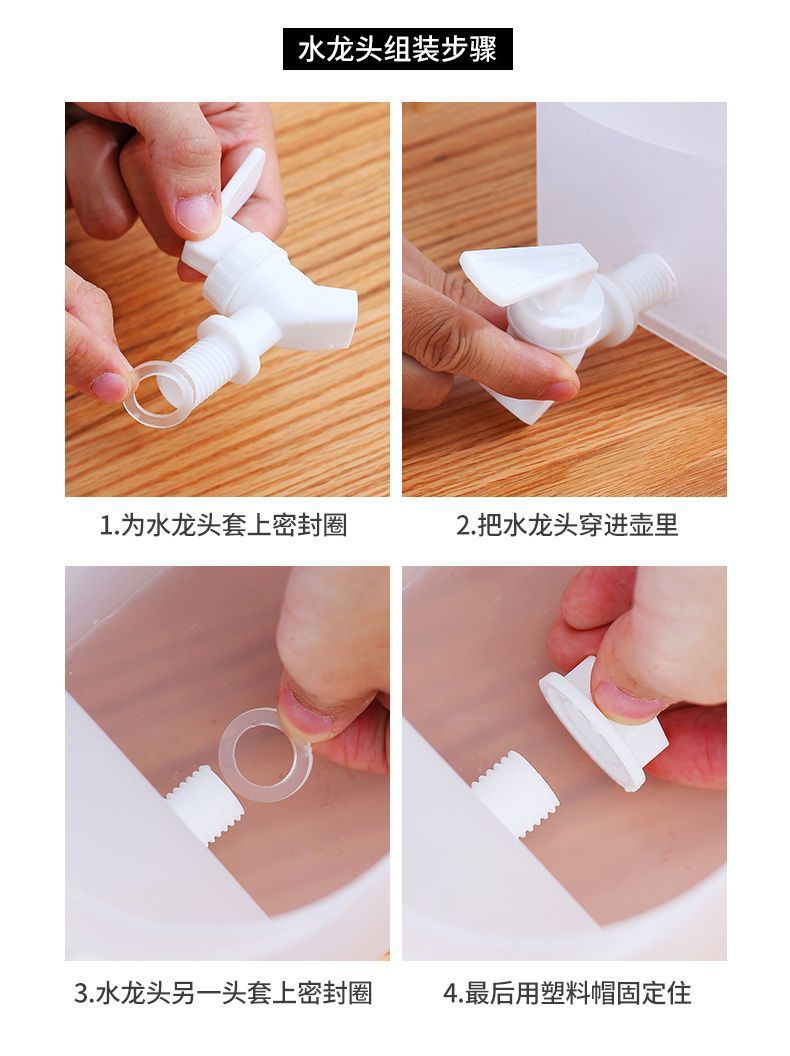 水龙头组装步骤

1.为水龙头套上密封圈

2.把水龙头穿进壶里

3.水龙头另一头套上密封圈

4.最后用塑料帽固定住