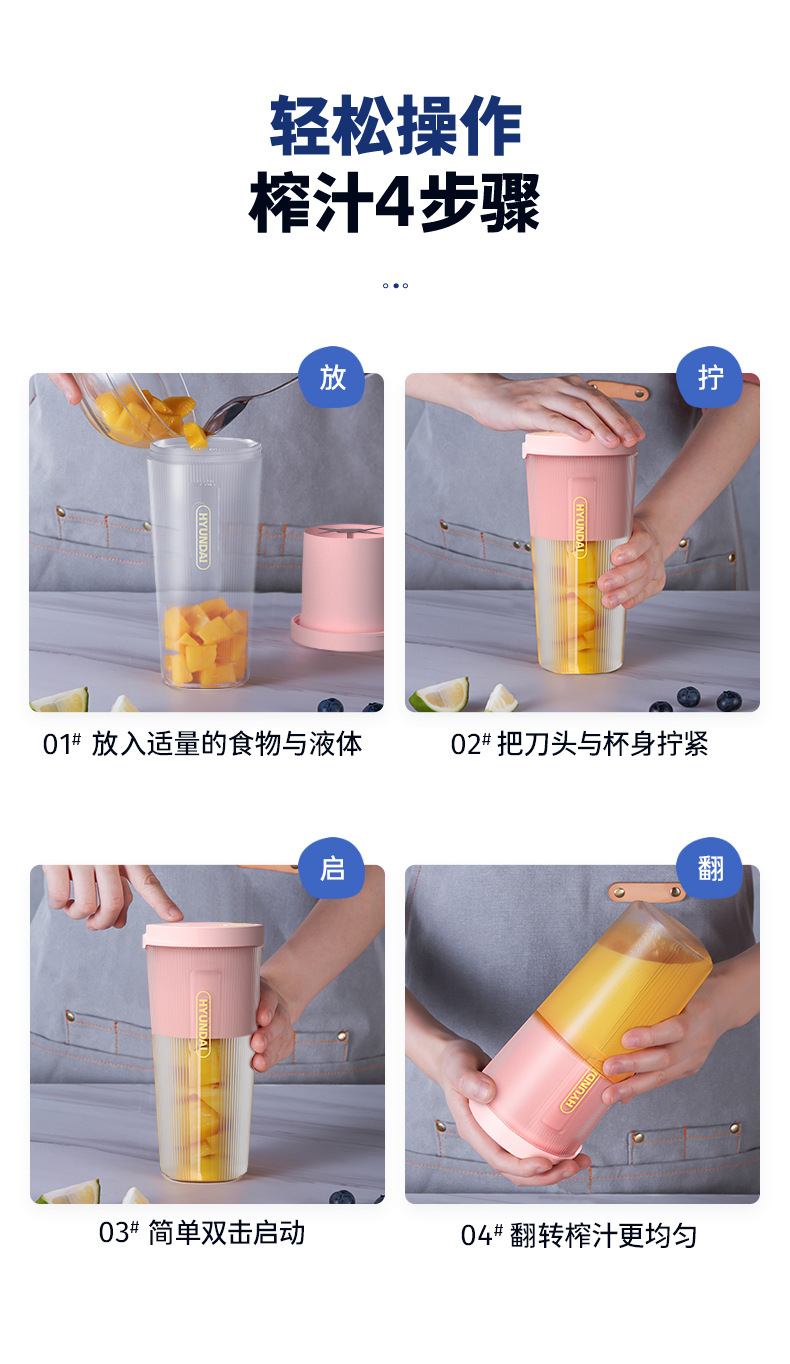 轻松操作
榨汁4步骤

放

HYUNDAI

01# 放入适量的食物与液体

拧

HYUNDAI

02# 把刀头与杯身拧紧

启

HYUNDAI

03# 简单双击启动

翻

HYUNDAI

04# 翻转榨汁更均匀