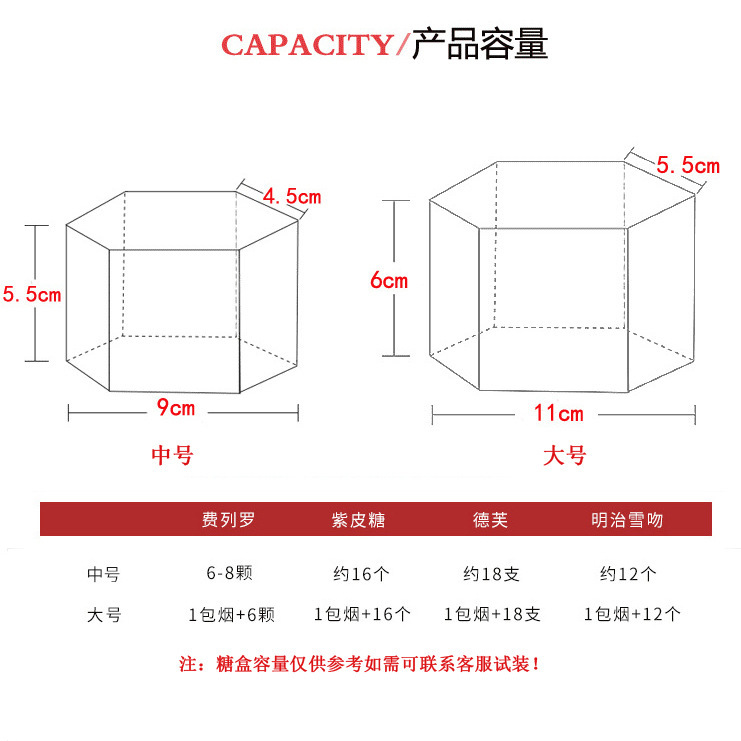 CAPACITY/产品容量

4.5cm
5.5cm
9cm
中号

5.5cm
6cm
11cm
大号

| | 费列罗 | 紫皮糖 | 德芙 | 明治雪吻 |
|---|---|---|---|---|
| 中号 | 6-8颗 | 约16个 | 约18支 | 约12个 |
| 大号 | 1包烟+6颗 | 1包烟+16个 | 1包烟+18支 | 1包烟+12个 |

注：糖盒容量仅供参考如需可联系客服试装！