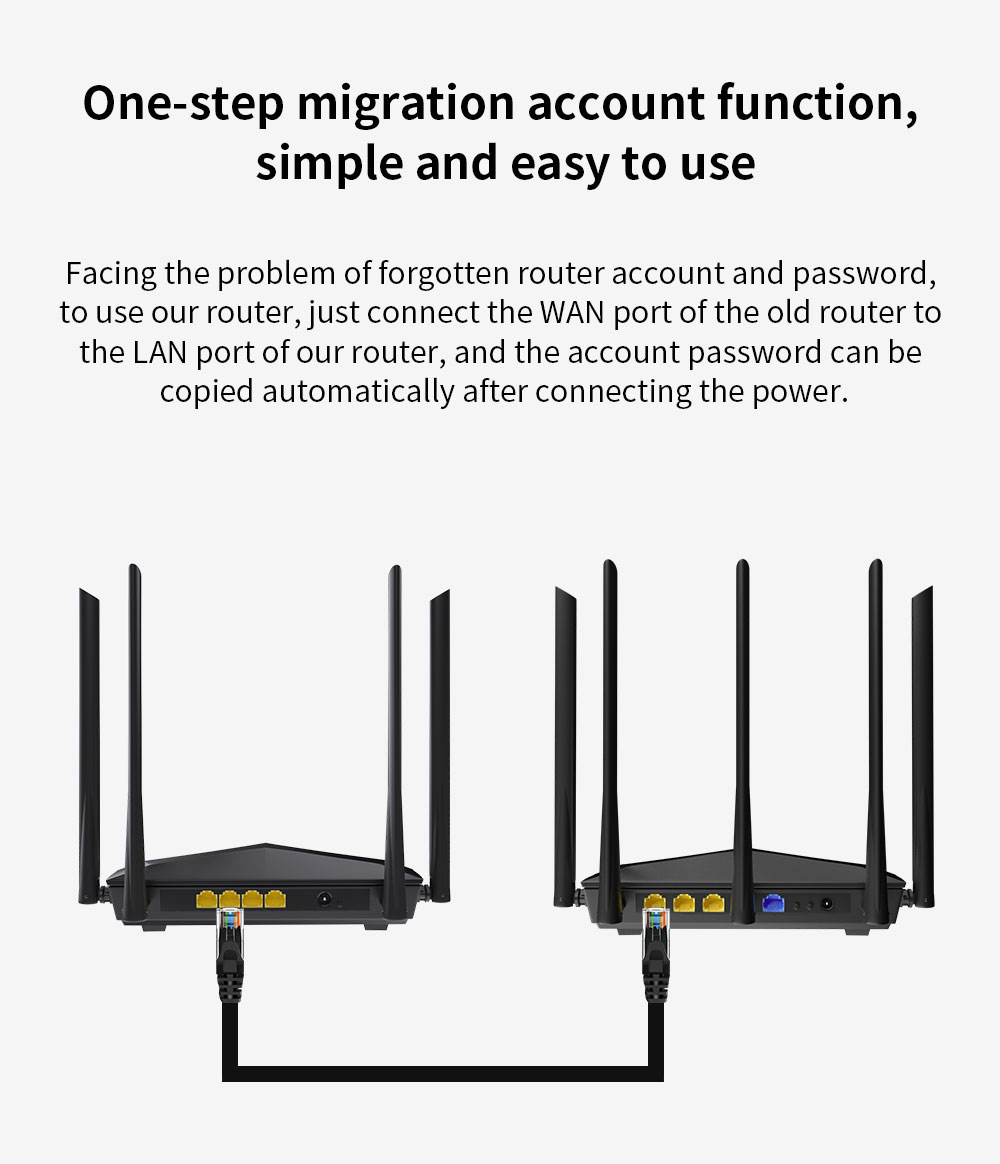 One-step migration account function, simple and easy to use

Facing the problem of forgotten router account and password, to use our router, just connect the WAN port of the old router to the LAN port of our router, and the account password can be copied automatically after connecting the power.