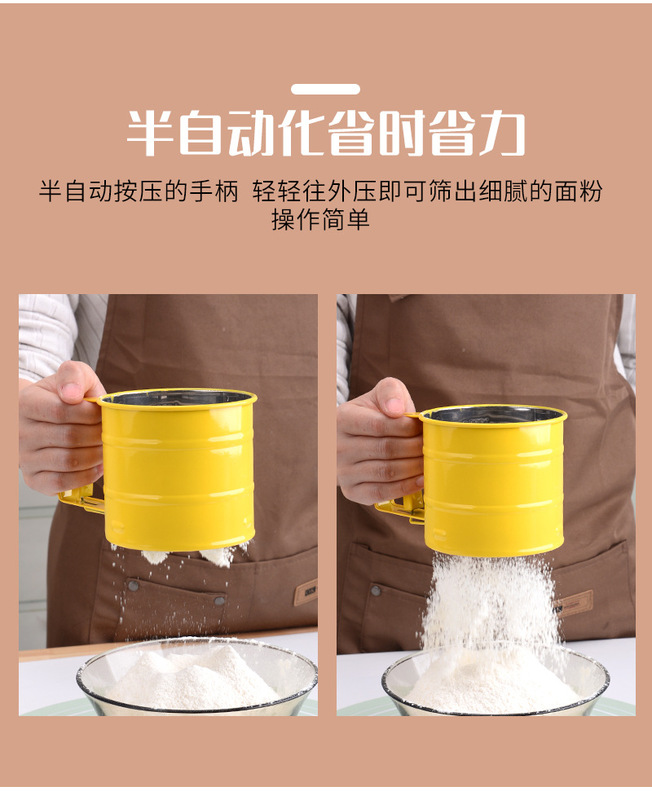 半自动化省时省力

半自动按压的手柄 轻轻往外压即可筛出细腻的面粉
操作简单